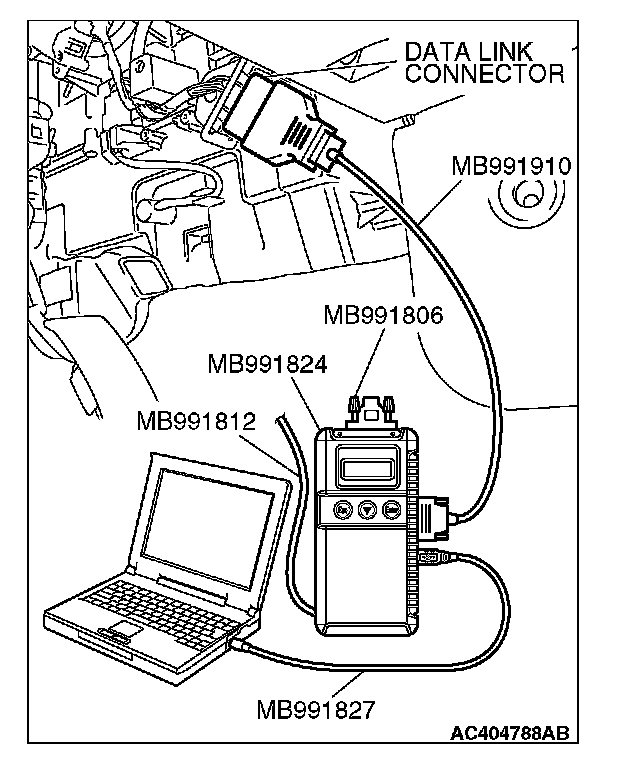 DATA LINK CONNECTOR

MB991910

MB991806

MB991824

MB991812

MB991827

AC404788AB