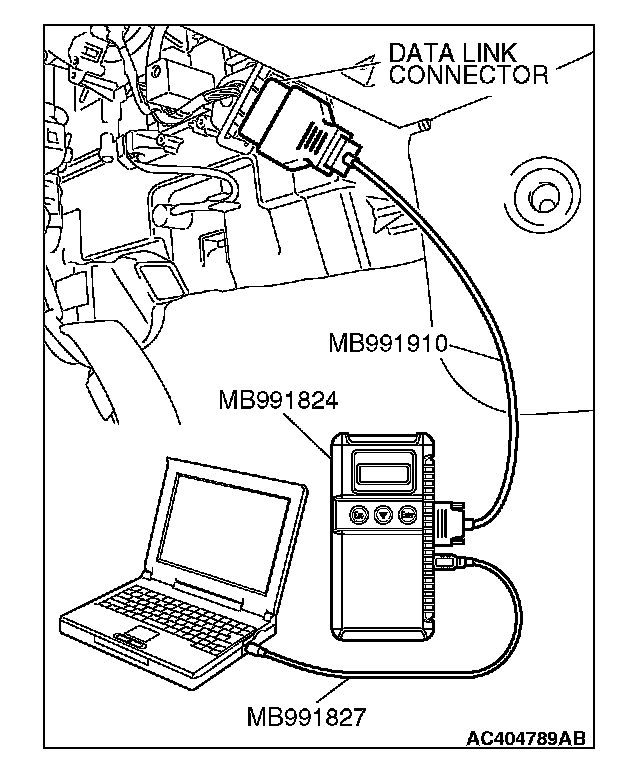 DATA LINK CONNECTOR

MB991910

MB991824

MB991827

AC404789AB