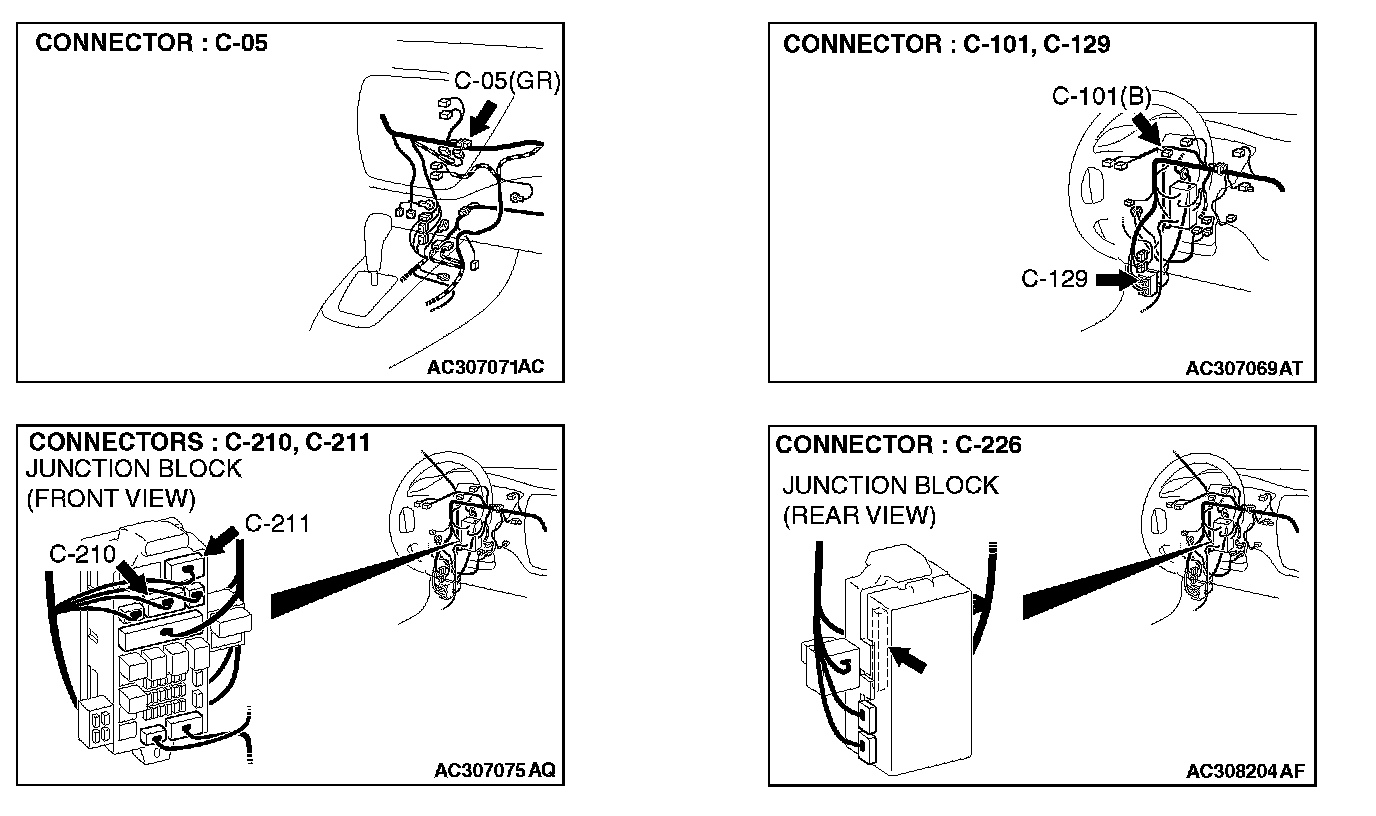 CONNECTOR : C-05
C-05(GR)
AC307071AC

CONNECTOR : C-101, C-129
C-101(B)
C-129
AC307069AT

CONNECTORS : C-210, C-211
JUNCTION BLOCK
(FRONT VIEW)
C-211
C-210
AC307075AQ

CONNECTOR : C-226
JUNCTION BLOCK
(REAR VIEW)
AC308204AF