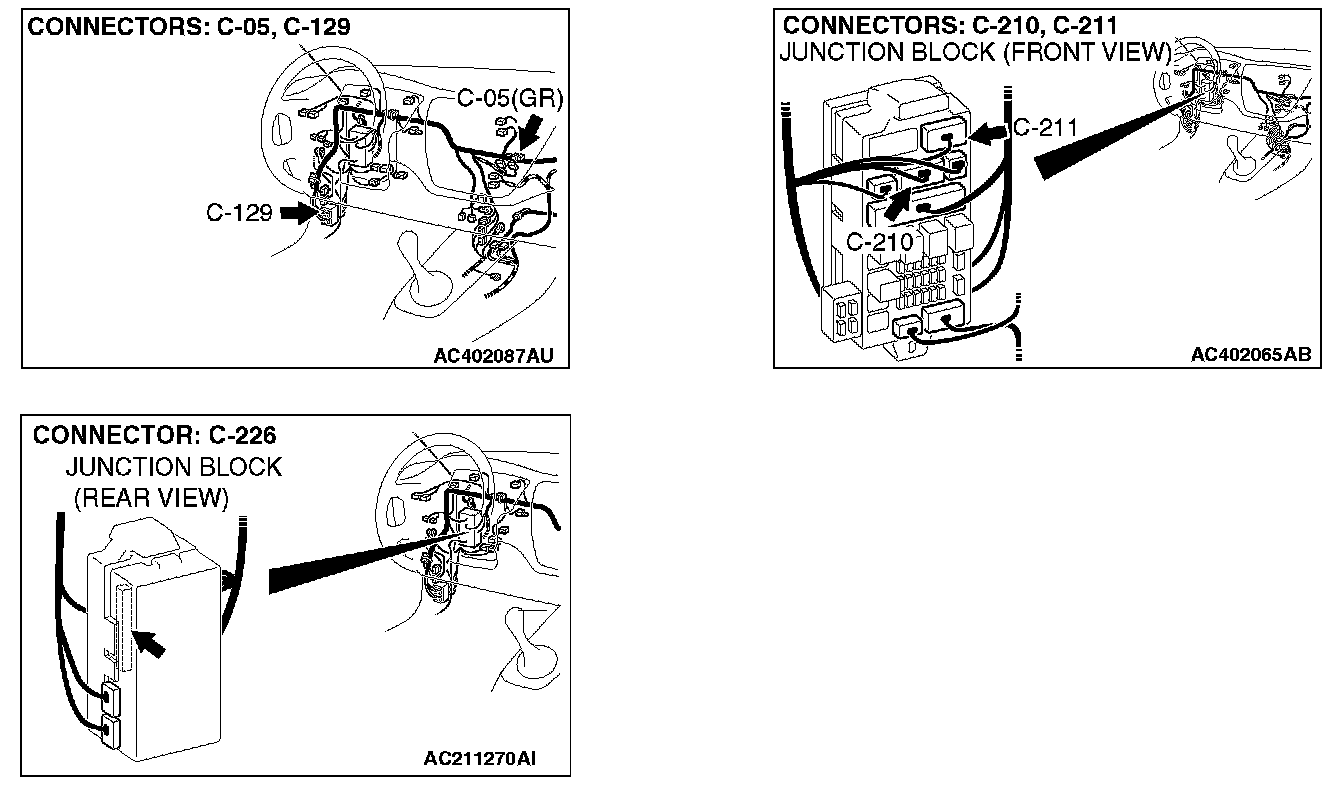 CONNECTORS: C-05, C-129

C-05(GR)

C-129

AC402087AU

CONNECTORS: C-210, C-211
JUNCTION BLOCK (FRONT VIEW)

C-211

C-210

AC402065AB

CONNECTOR: C-226
JUNCTION BLOCK
(REAR VIEW)

AC211270AI