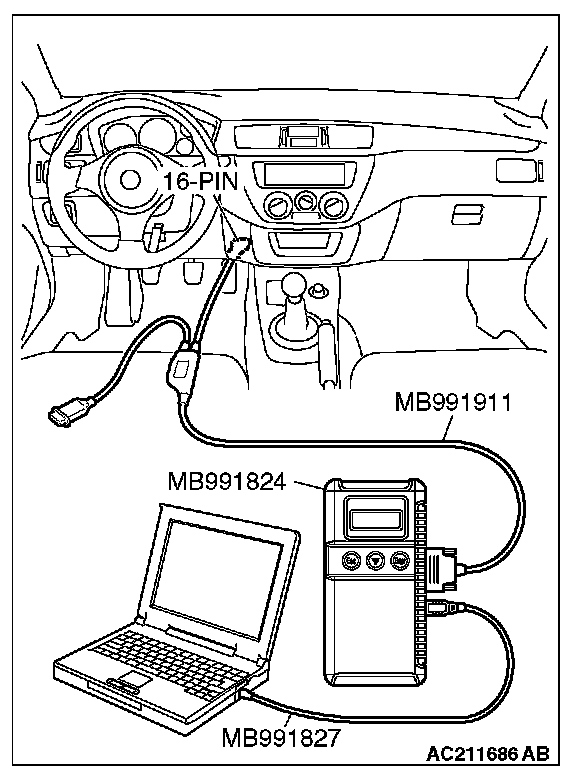 16-PIN

MB991911

MB991824

MB991827

AC211686 AB