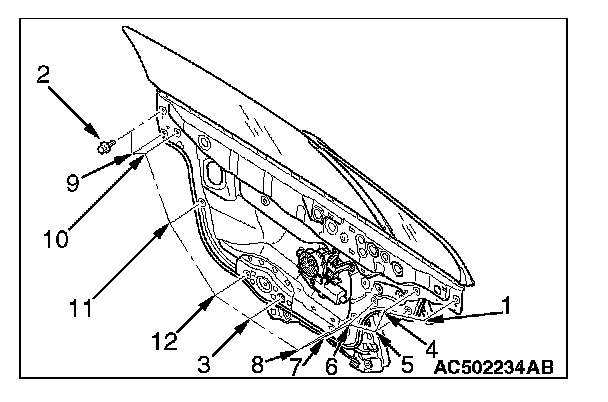 2
9
10
11
12
3
8
7
6
5
4
1
AC502234AB