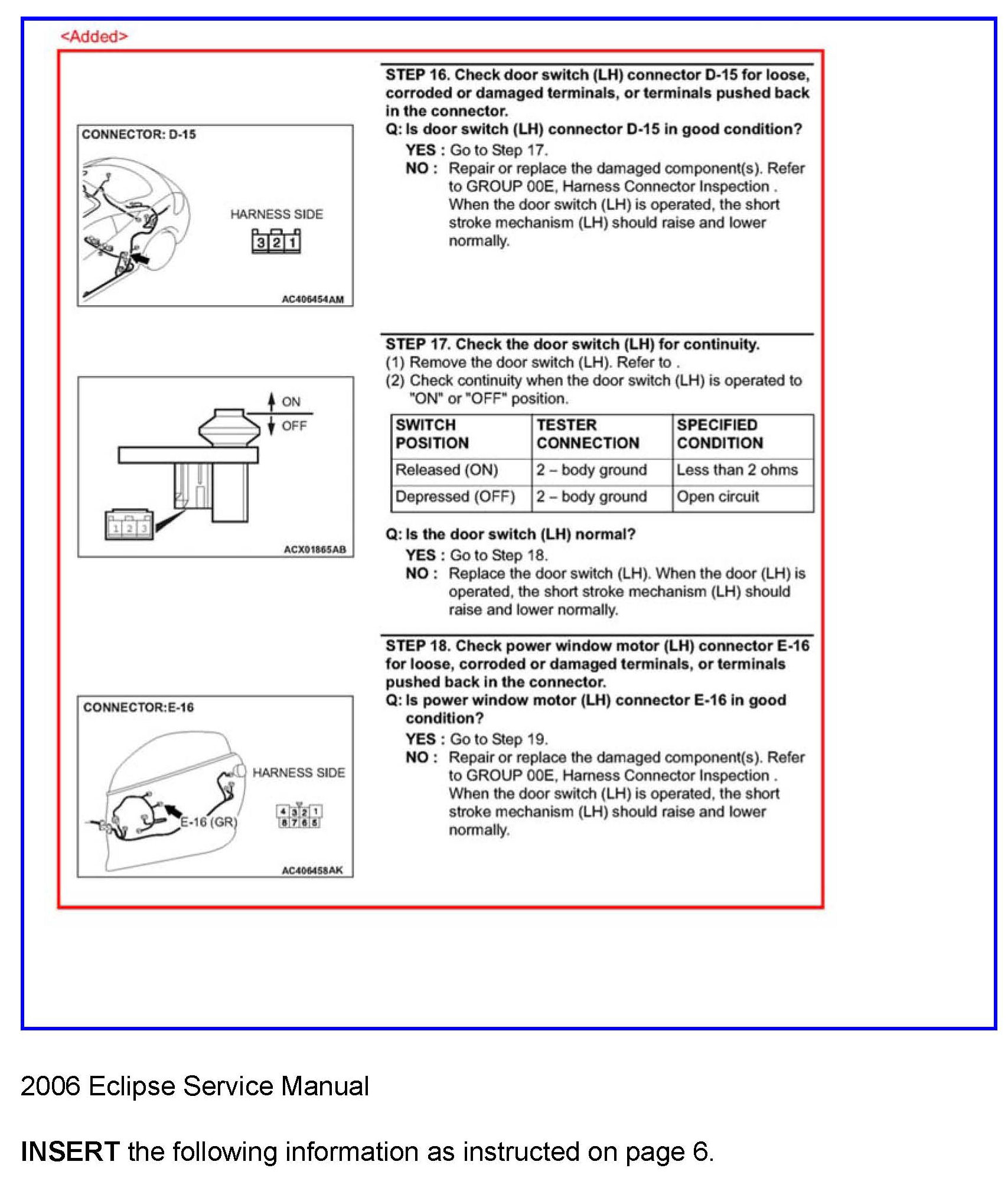 <Added>

CONNECTOR: D-15

HARNESS SIDE

3 2 1

AC406454AM

STEP 16. Check door switch (LH) connector D-15 for loose, corroded or damaged terminals, or terminals pushed back in the connector.

Q: Is door switch (LH) connector D-15 in good condition?

YES : Go to Step 17.

NO : Repair or replace the damaged component(s). Refer to GROUP 00E, Harness Connector Inspection . When the door switch (LH) is operated, the short stroke mechanism (LH) should raise and lower normally.

ON

OFF

1 2 3

ACX01865AB

STEP 17. Check the door switch (LH) for continuity.

(1) Remove the door switch (LH). Refer to .

(2) Check continuity when the door switch (LH) is operated to "ON" or "OFF" position.

| SWITCH POSITION | TESTER CONNECTION | SPECIFIED CONDITION |
|---|---|---|
| Released (ON) | 2 – body ground | Less than 2 ohms |
| Depressed (OFF) | 2 – body ground | Open circuit |

Q: Is the door switch (LH) normal?

YES : Go to Step 18.

NO : Replace the door switch (LH). When the door (LH) is operated, the short stroke mechanism (LH) should raise and lower normally.

CONNECTOR:E-16

HARNESS SIDE

E-16 (GR)

4 3 2 1
8 7 6 5

AC406458AK

STEP 18. Check power window motor (LH) connector E-16 for loose, corroded or damaged terminals, or terminals pushed back in the connector.

Q: Is power window motor (LH) connector E-16 in good condition?

YES : Go to Step 19.

NO : Repair or replace the damaged component(s). Refer to GROUP 00E, Harness Connector Inspection . When the door switch (LH) is operated, the short stroke mechanism (LH) should raise and lower normally.

2006 Eclipse Service Manual

INSERT the following information as instructed on page 6.