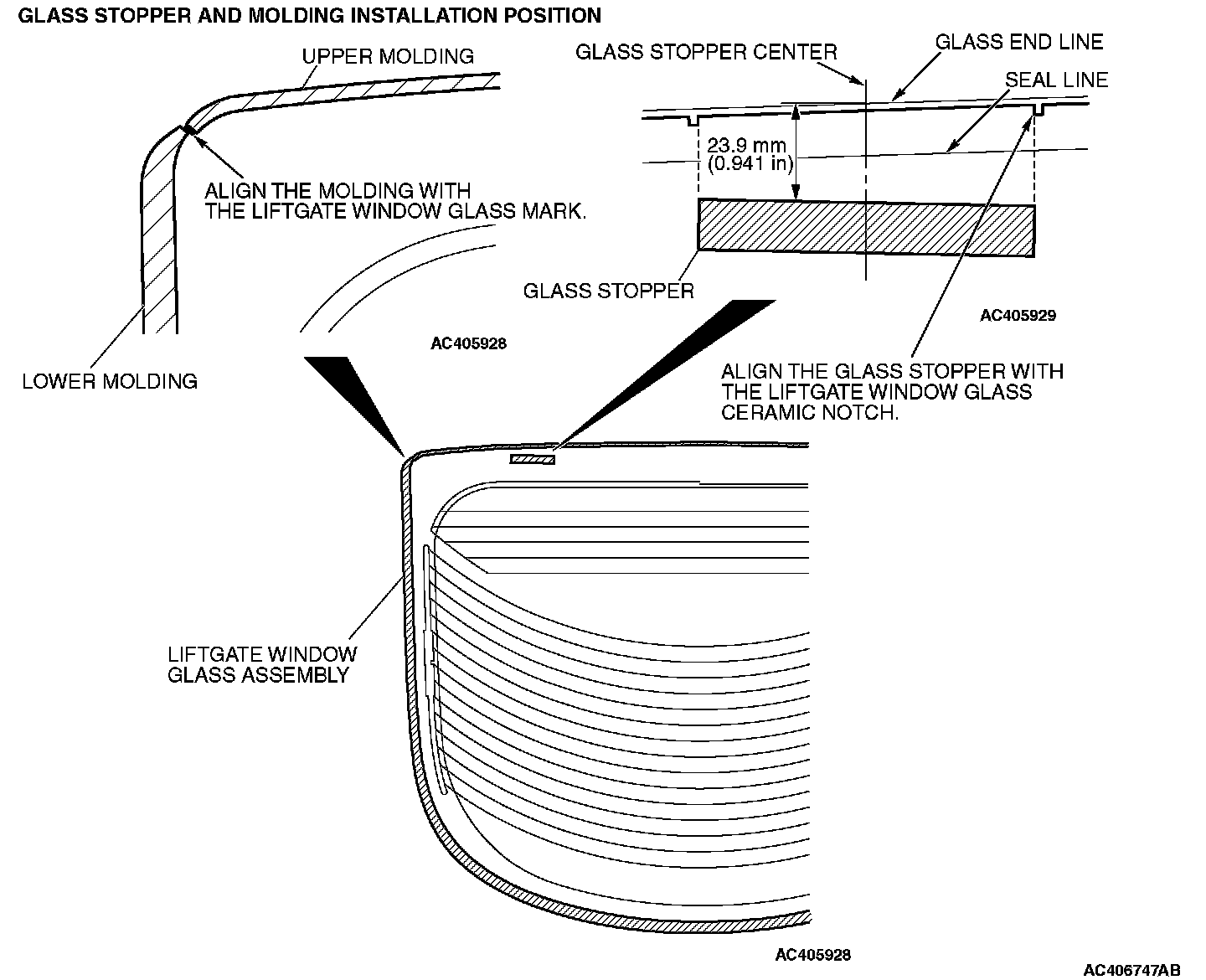 GLASS STOPPER AND MOLDING INSTALLATION POSITION

UPPER MOLDING

ALIGN THE MOLDING WITH THE LIFTGATE WINDOW GLASS MARK.

LOWER MOLDING

AC405928

GLASS STOPPER CENTER

GLASS END LINE

SEAL LINE

23.9 mm (0.941 in)

GLASS STOPPER

AC405929

ALIGN THE GLASS STOPPER WITH THE LIFTGATE WINDOW GLASS CERAMIC NOTCH.

LIFTGATE WINDOW GLASS ASSEMBLY

AC405928

AC406747AB