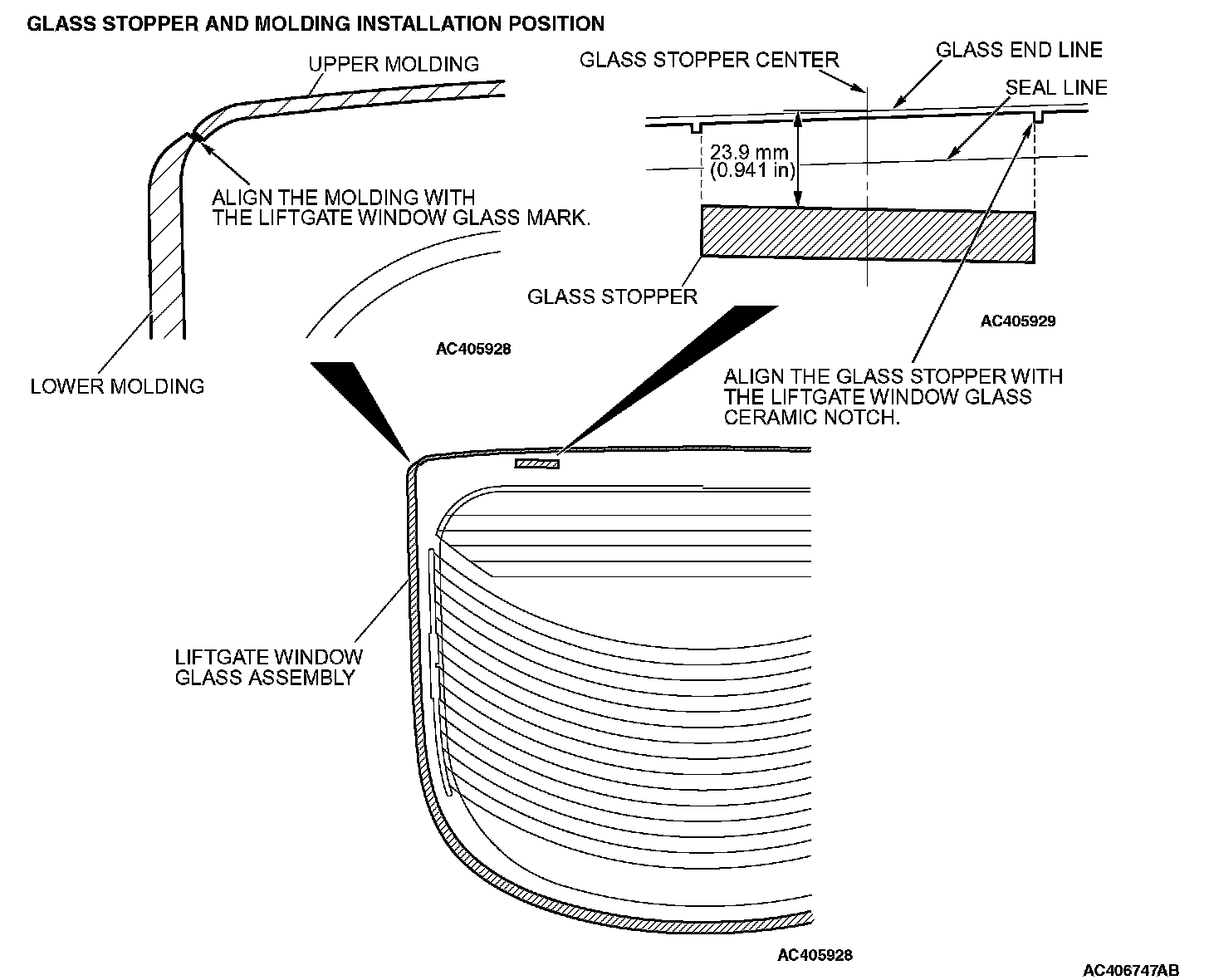 GLASS STOPPER AND MOLDING INSTALLATION POSITION

UPPER MOLDING

ALIGN THE MOLDING WITH THE LIFTGATE WINDOW GLASS MARK.

LOWER MOLDING

AC405928

GLASS STOPPER CENTER

GLASS END LINE

SEAL LINE

23.9 mm (0.941 in)

GLASS STOPPER

AC405929

ALIGN THE GLASS STOPPER WITH THE LIFTGATE WINDOW GLASS CERAMIC NOTCH.

LIFTGATE WINDOW GLASS ASSEMBLY

AC405928

AC406747AB