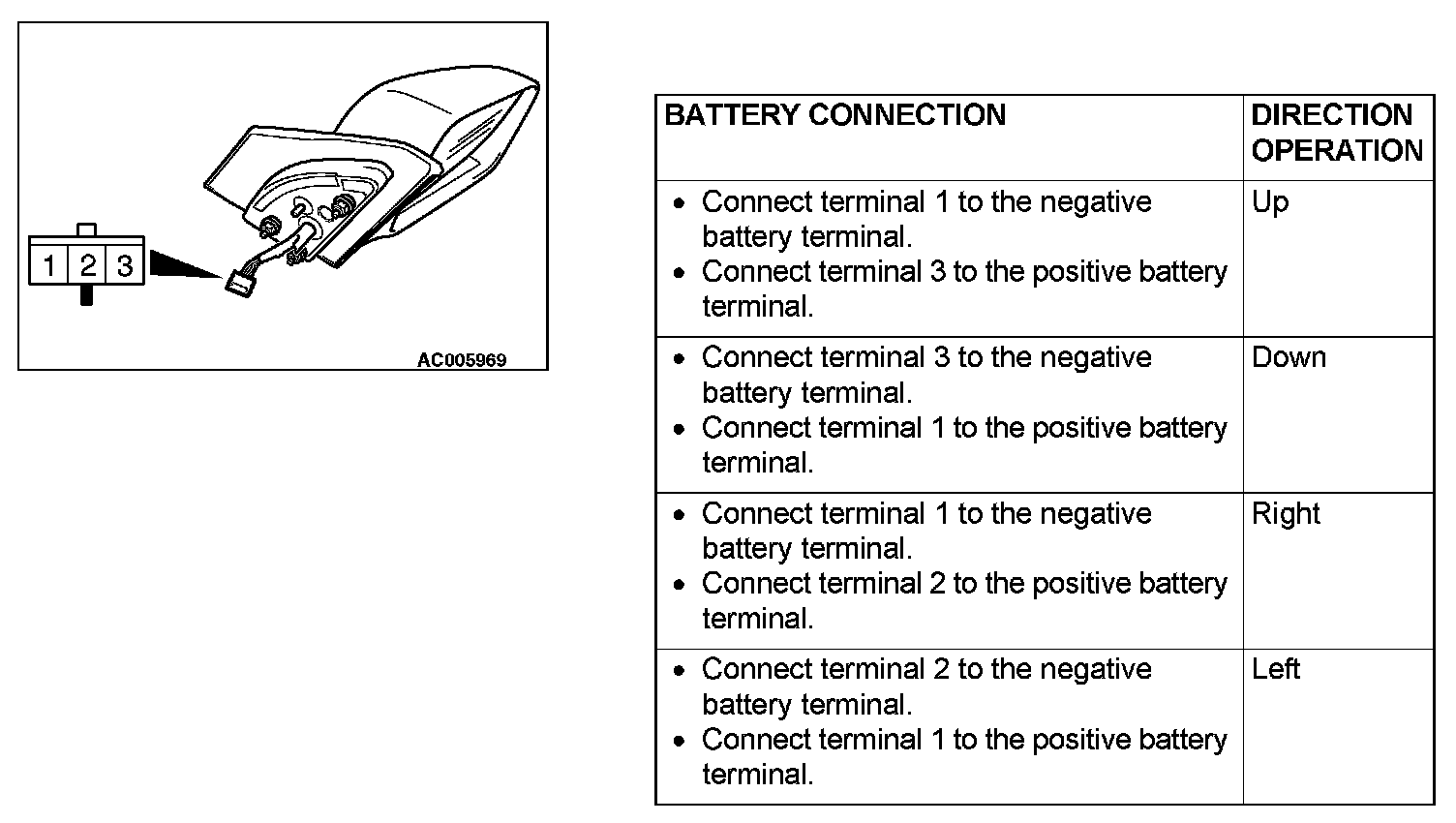 1 2 3

AC005969

| BATTERY CONNECTION | DIRECTION OPERATION |
|---|---|
| • Connect terminal 1 to the negative battery terminal. • Connect terminal 3 to the positive battery terminal. | Up |
| • Connect terminal 3 to the negative battery terminal. • Connect terminal 1 to the positive battery terminal. | Down |
| • Connect terminal 1 to the negative battery terminal. • Connect terminal 2 to the positive battery terminal. | Right |
| • Connect terminal 2 to the negative battery terminal. • Connect terminal 1 to the positive battery terminal. | Left |