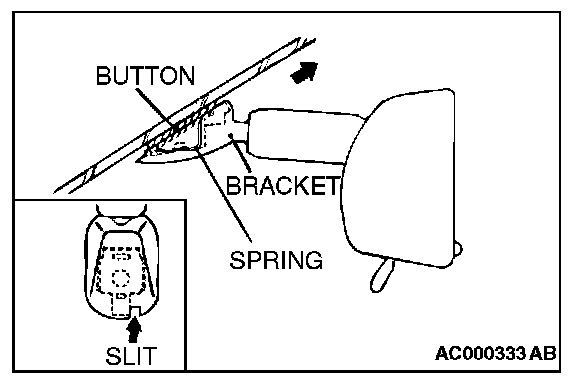 BUTTON
BRACKET
SPRING
SLIT
AC000333 AB