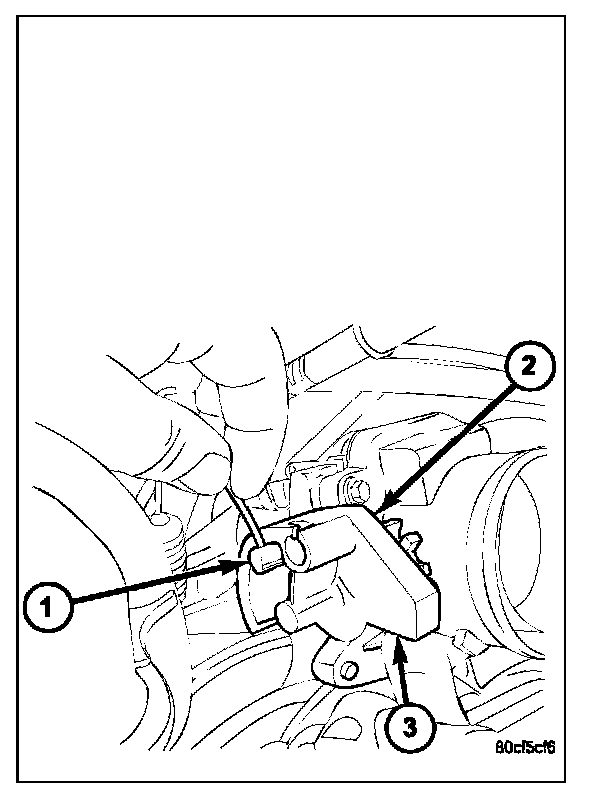 2

1

3

80cf5cf6