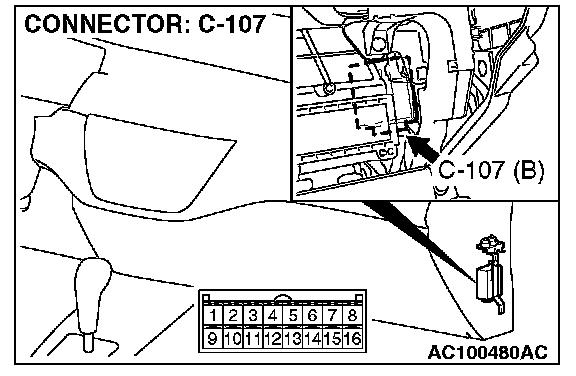 CONNECTOR: C-107

C-107 (B)

| 1 | 2 | 3 | 4 | 5 | 6 | 7 | 8 |
|---|---|---|---|---|---|---|---|
| 9 | 10 | 11 | 12 | 13 | 14 | 15 | 16 |

AC100480AC