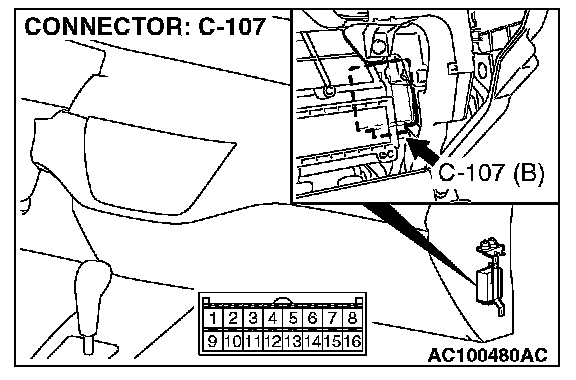 CONNECTOR: C-107

C-107 (B)

| 1 | 2 | 3 | 4 | 5 | 6 | 7 | 8 |
|---|---|---|---|---|---|---|---|
| 9 | 10 | 11 | 12 | 13 | 14 | 15 | 16 |

AC100480AC