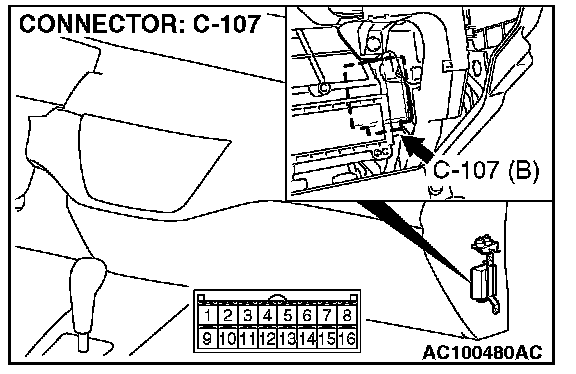 CONNECTOR: C-107

C-107 (B)

| 1 | 2 | 3 | 4 | 5 | 6 | 7 | 8 |
|---|---|---|---|---|---|---|---|
| 9 | 10 | 11 | 12 | 13 | 14 | 15 | 16 |

AC100480AC