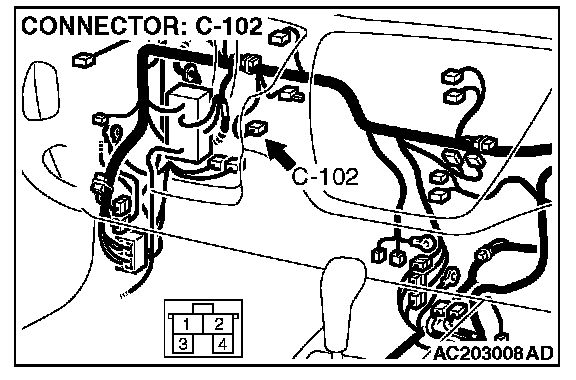 CONNECTOR: C-102

C-102

1 2
3 4

AC203008 AD