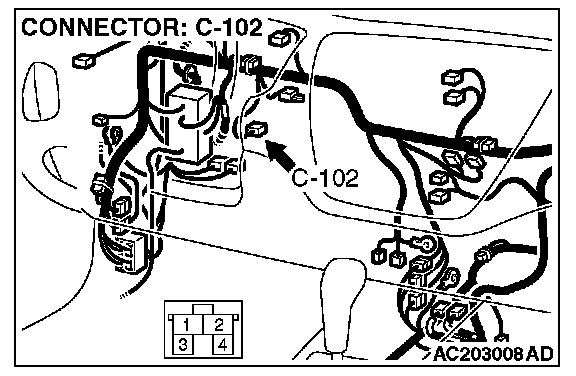 CONNECTOR: C-102

C-102

1 2
3 4

AC203008 AD