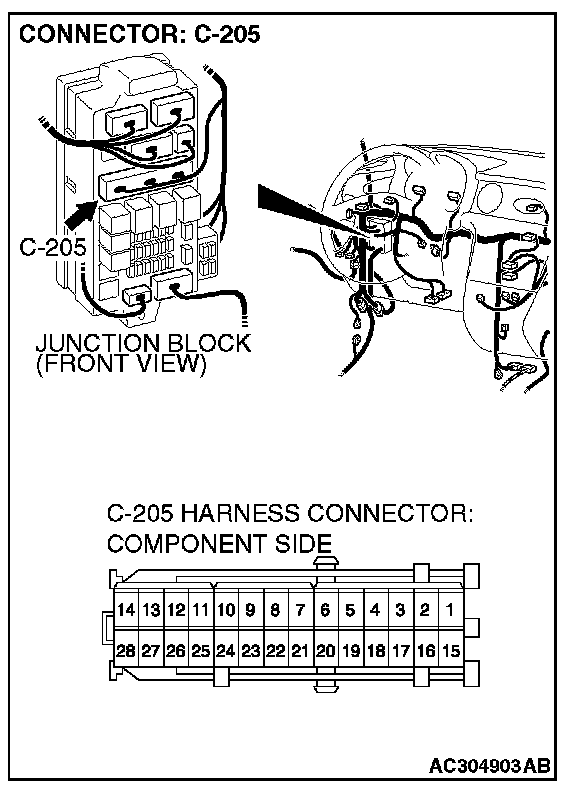 CONNECTOR: C-205

C-205

JUNCTION BLOCK (FRONT VIEW)

C-205 HARNESS CONNECTOR: COMPONENT SIDE

| 14 | 13 | 12 | 11 | 10 | 9 | 8 | 7 | 6 | 5 | 4 | 3 | 2 | 1 |
|---|---|---|---|---|---|---|---|---|---|---|---|---|---|
| 28 | 27 | 26 | 25 | 24 | 23 | 22 | 21 | 20 | 19 | 18 | 17 | 16 | 15 |

AC304903AB