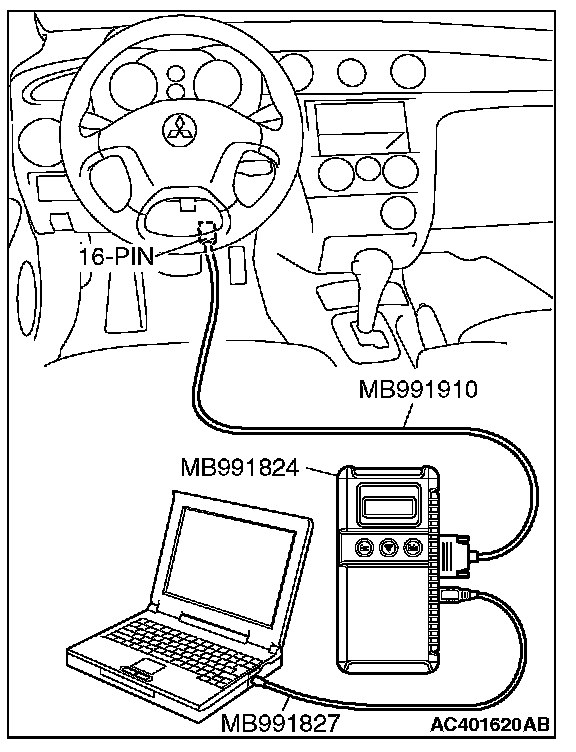 16-PIN

MB991910

MB991824

MB991827

AC401620AB