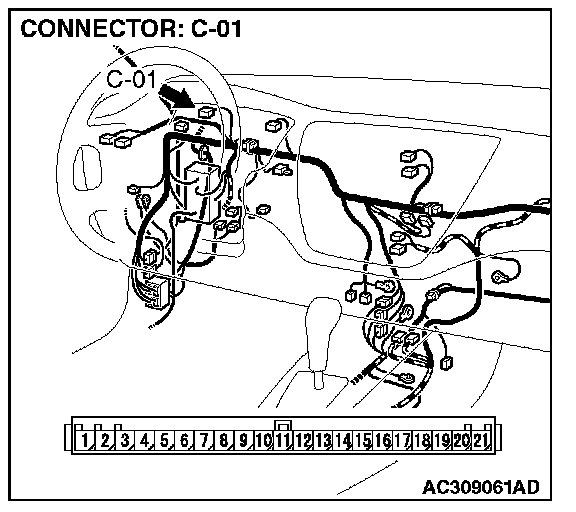 CONNECTOR: C-01

C-01

1 2 3 4 5 6 7 8 9 10 11 12 13 14 15 16 17 18 19 20 21

AC309061AD