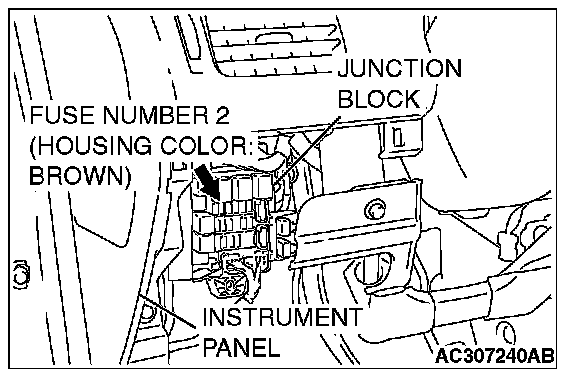 JUNCTION BLOCK

FUSE NUMBER 2 (HOUSING COLOR: BROWN)

INSTRUMENT PANEL

AC307240AB