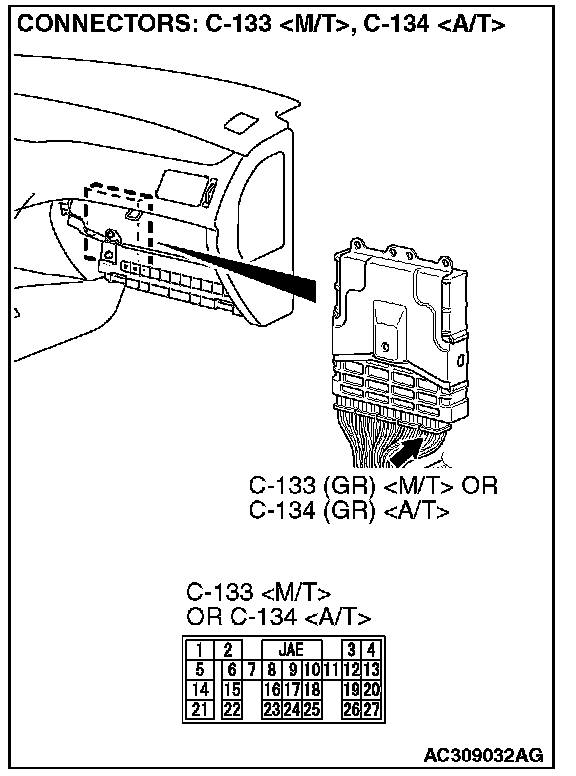 CONNECTORS: C-133 <M/T>, C-134 <A/T>

C-133 (GR) <M/T> OR C-134 (GR) <A/T>

C-133 <M/T> OR C-134 <A/T>

1 2 JAE 3 4
5 6 7 8 9 10 11 12 13
14 15 16 17 18 19 20
21 22 23 24 25 26 27

AC309032AG