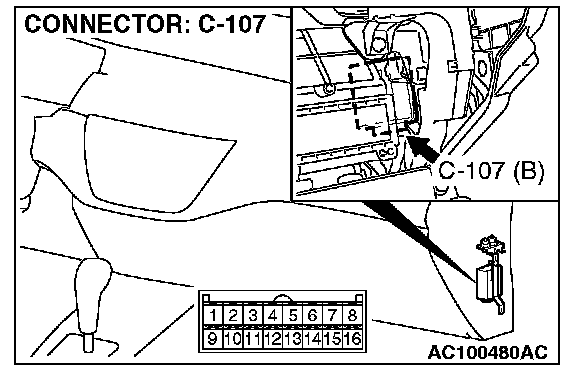 CONNECTOR: C-107

C-107 (B)

| 1 | 2 | 3 | 4 | 5 | 6 | 7 | 8 |
|---|---|---|---|---|---|---|---|
| 9 | 10 | 11 | 12 | 13 | 14 | 15 | 16 |

AC100480AC