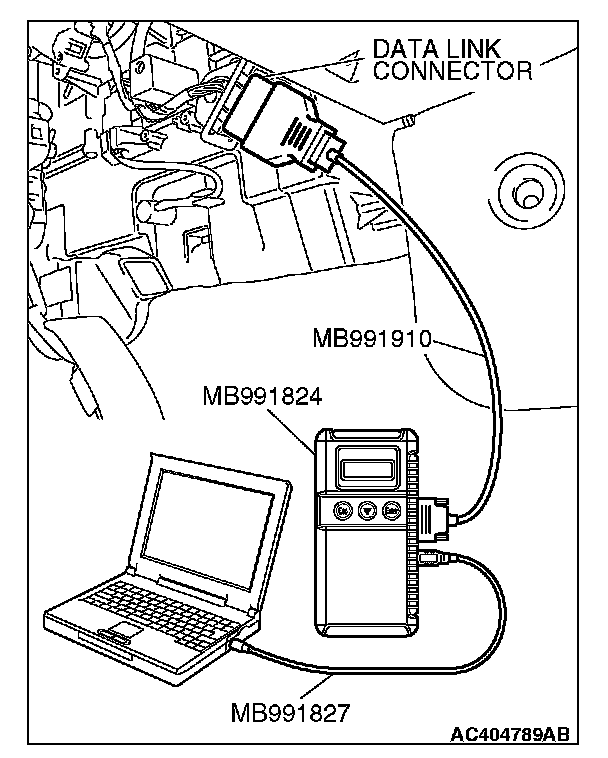 DATA LINK CONNECTOR

MB991910

MB991824

MB991827

AC404789AB