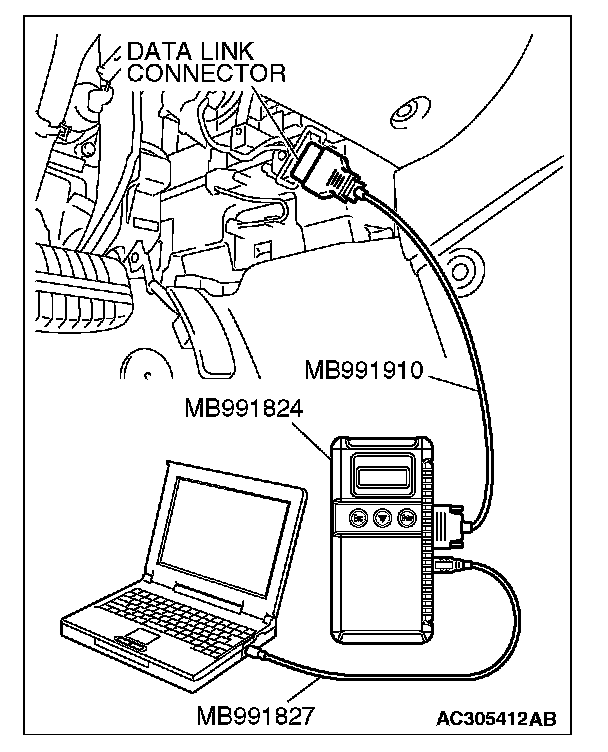 DATA LINK CONNECTOR

MB991910

MB991824

MB991827

AC305412AB