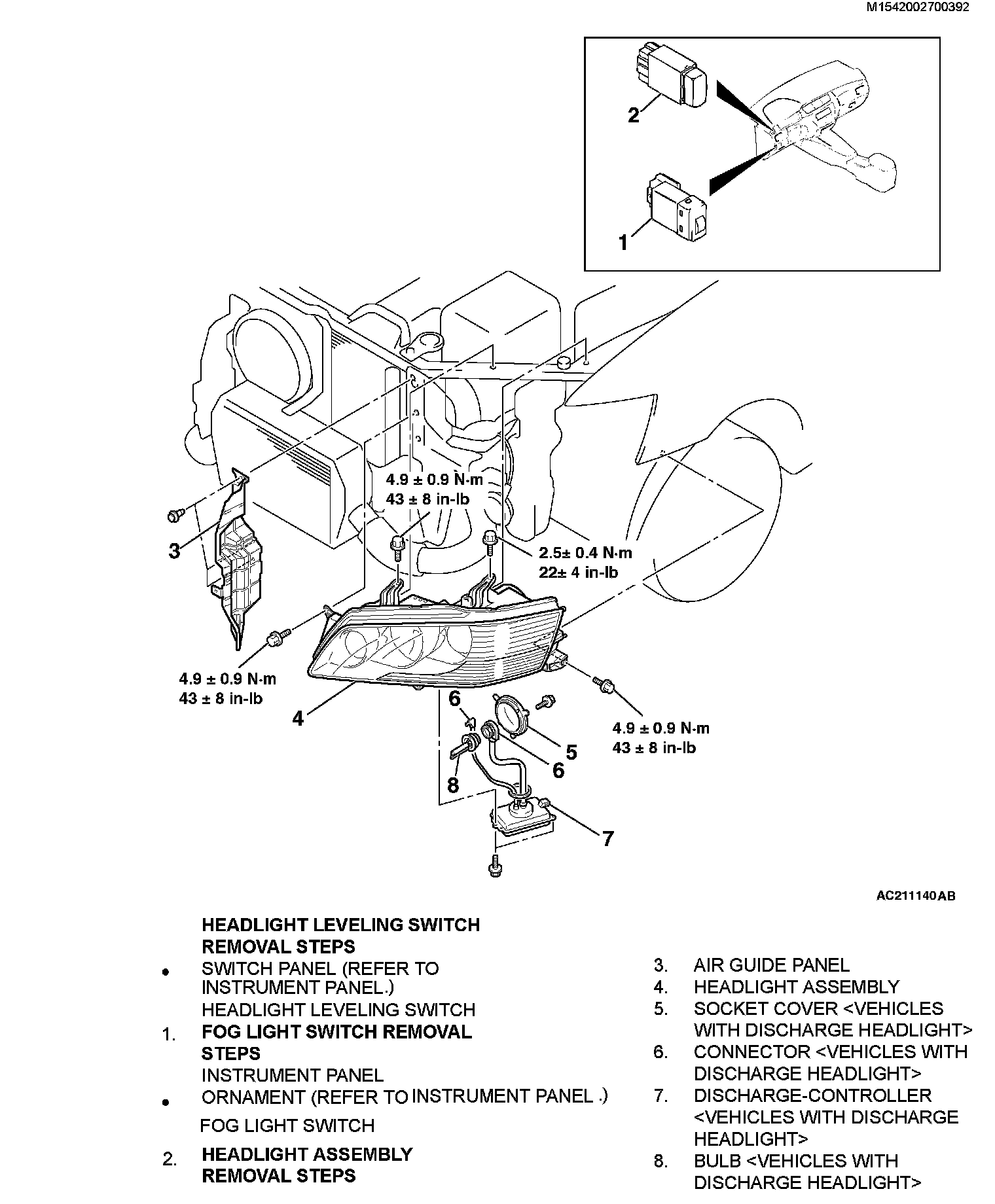 M1542002700392

2

1

4.9 ± 0.9 N·m
43 ± 8 in-lb

3

2.5± 0.4 N·m
22± 4 in-lb

4.9 ± 0.9 N·m
43 ± 8 in-lb

4

6

5

6

8

4.9 ± 0.9 N·m
43 ± 8 in-lb

7

AC211140AB

HEADLIGHT LEVELING SWITCH REMOVAL STEPS

• SWITCH PANEL (REFER TO INSTRUMENT PANEL.)

HEADLIGHT LEVELING SWITCH

1. FOG LIGHT SWITCH REMOVAL STEPS

INSTRUMENT PANEL

• ORNAMENT (REFER TO INSTRUMENT PANEL .)

FOG LIGHT SWITCH

2. HEADLIGHT ASSEMBLY REMOVAL STEPS

3. AIR GUIDE PANEL
4. HEADLIGHT ASSEMBLY
5. SOCKET COVER <VEHICLES WITH DISCHARGE HEADLIGHT>
6. CONNECTOR <VEHICLES WITH DISCHARGE HEADLIGHT>
7. DISCHARGE-CONTROLLER <VEHICLES WITH DISCHARGE HEADLIGHT>
8. BULB <VEHICLES WITH DISCHARGE HEADLIGHT>