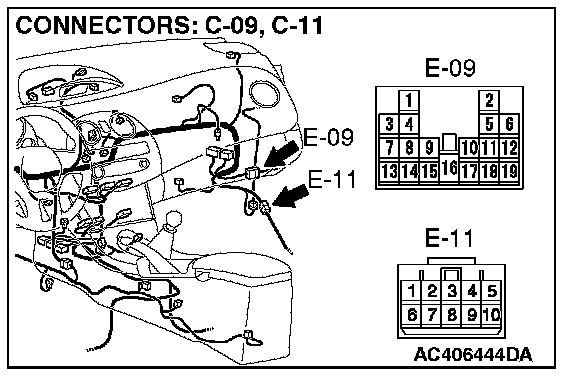 CONNECTORS: C-09, C-11

E-09

E-11

E-09

1 2
3 4 5 6
7 8 9 10 11 12
13 14 15 16 17 18 19

E-11

1 2 3 4 5
6 7 8 9 10

AC406444DA