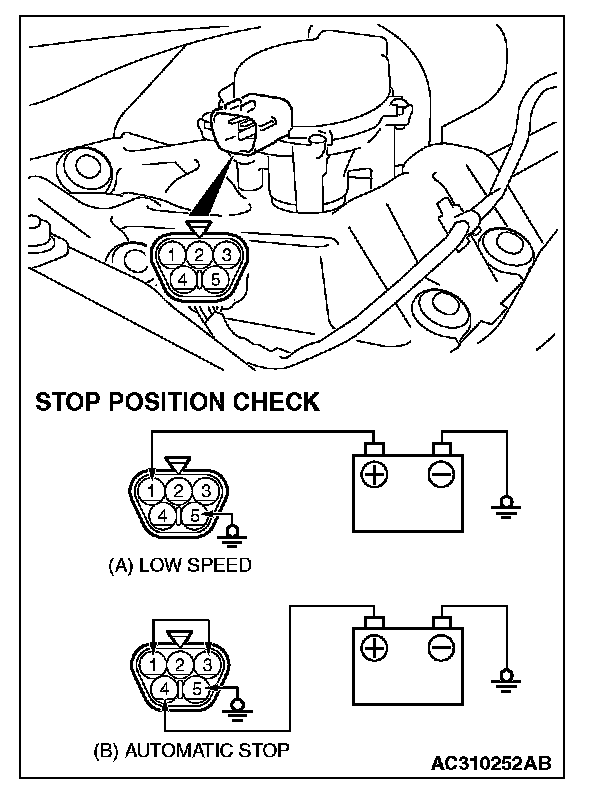 1 2 3
4 5

STOP POSITION CHECK

1 2 3
4 5

(A) LOW SPEED

1 2 3
4 5

(B) AUTOMATIC STOP

AC310252AB