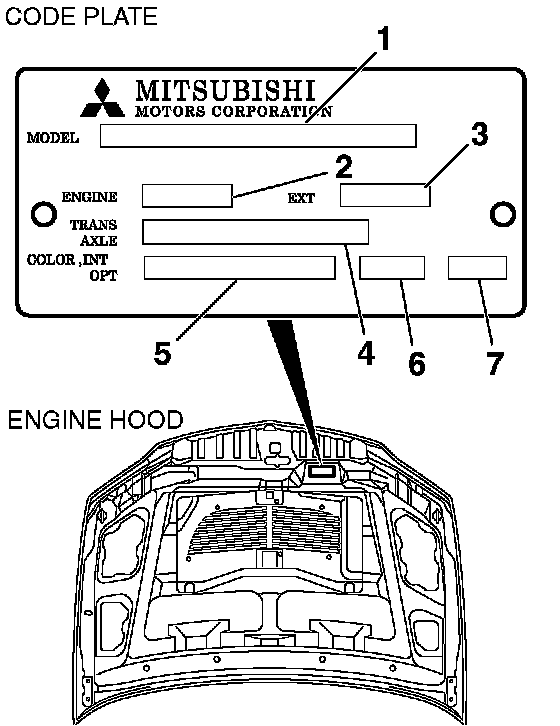 CODE PLATE

1

MITSUBISHI
MOTORS CORPORATION

MODEL

3

2

ENGINE

EXT

TRANS
AXLE

COLOR ,INT
OPT

5

4

6

7

ENGINE HOOD