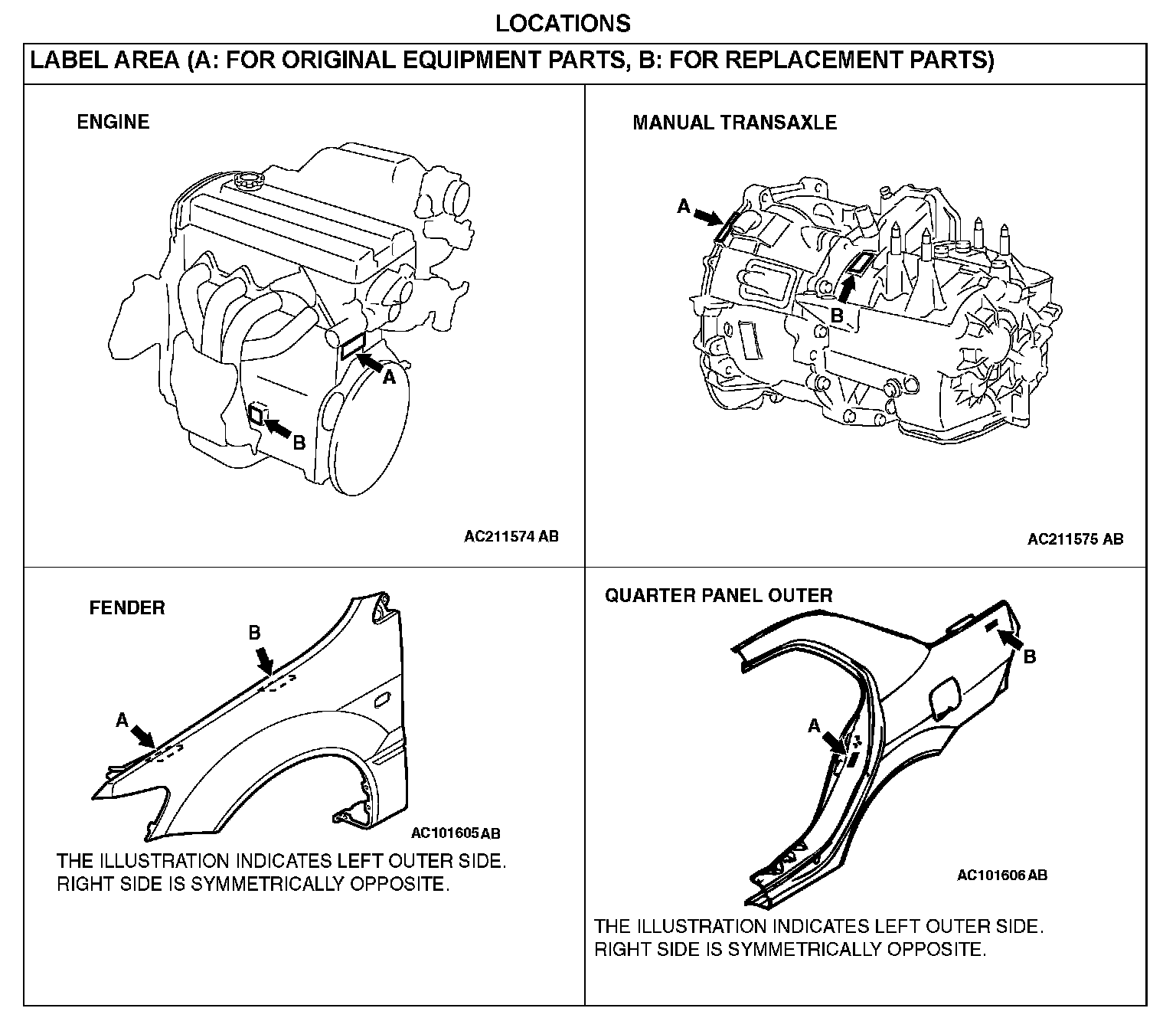 LOCATIONS

LABEL AREA (A: FOR ORIGINAL EQUIPMENT PARTS, B: FOR REPLACEMENT PARTS)

ENGINE

A

B

AC211574 AB

MANUAL TRANSAXLE

A

B

AC211575 AB

FENDER

B

A

AC101605 AB

THE ILLUSTRATION INDICATES LEFT OUTER SIDE. RIGHT SIDE IS SYMMETRICALLY OPPOSITE.

QUARTER PANEL OUTER

B

A

AC101606 AB

THE ILLUSTRATION INDICATES LEFT OUTER SIDE. RIGHT SIDE IS SYMMETRICALLY OPPOSITE.