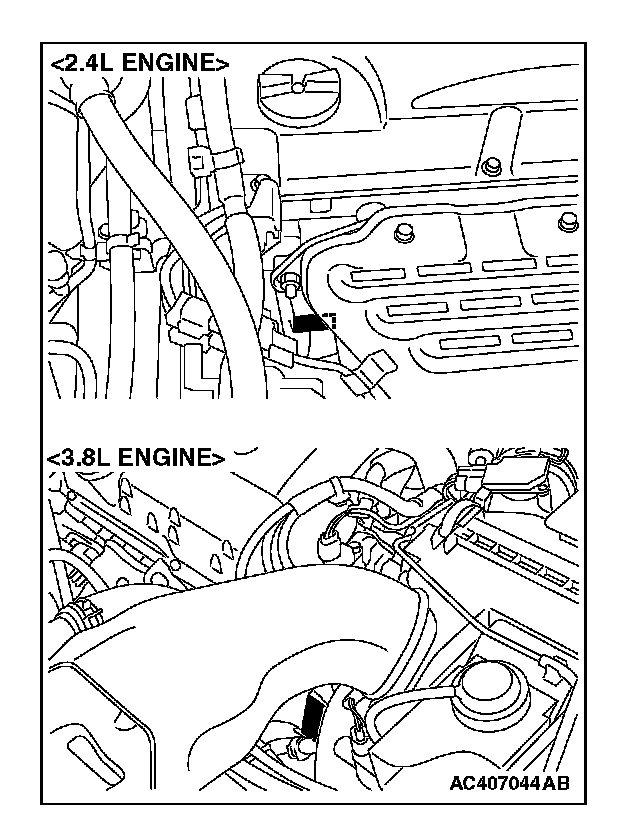 <2.4L ENGINE>

<3.8L ENGINE>

AC407044AB