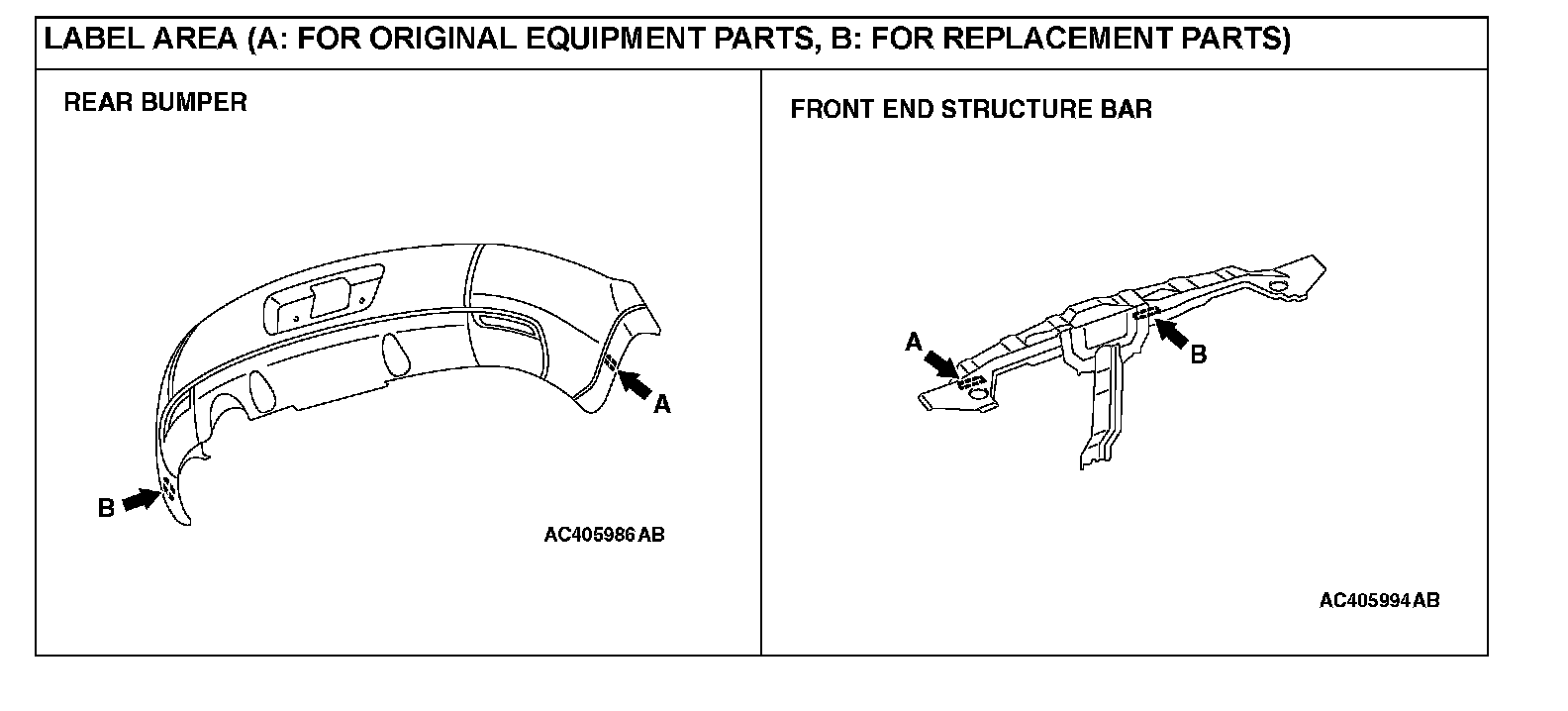 LABEL AREA (A: FOR ORIGINAL EQUIPMENT PARTS, B: FOR REPLACEMENT PARTS)

REAR BUMPER

A

B

AC405986 AB

FRONT END STRUCTURE BAR

A

B

AC405994 AB