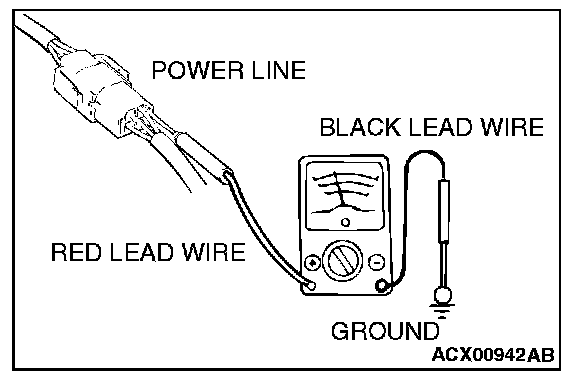 POWER LINE

BLACK LEAD WIRE

RED LEAD WIRE

GROUND

ACX00942AB