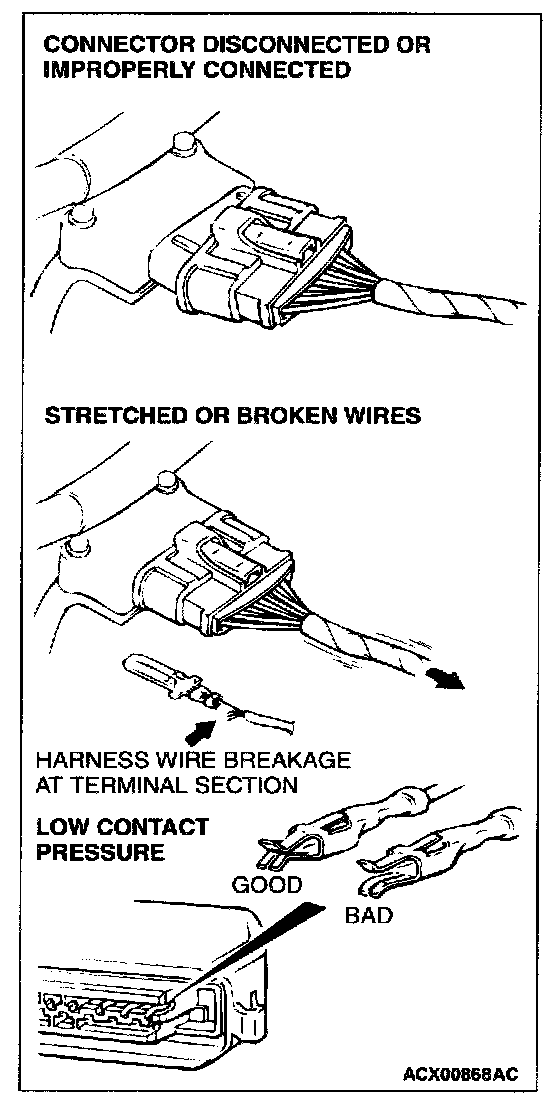 CONNECTOR DISCONNECTED OR IMPROPERLY CONNECTED

STRETCHED OR BROKEN WIRES

HARNESS WIRE BREAKAGE AT TERMINAL SECTION

LOW CONTACT PRESSURE

GOOD

BAD

ACX00868AC