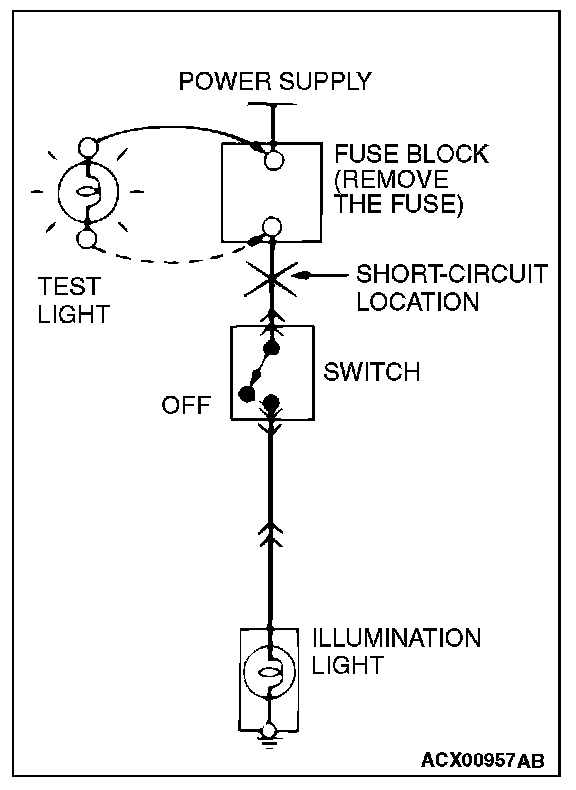 POWER SUPPLY

FUSE BLOCK (REMOVE THE FUSE)

TEST LIGHT

SHORT-CIRCUIT LOCATION

SWITCH

OFF

ILLUMINATION LIGHT

ACX00957AB