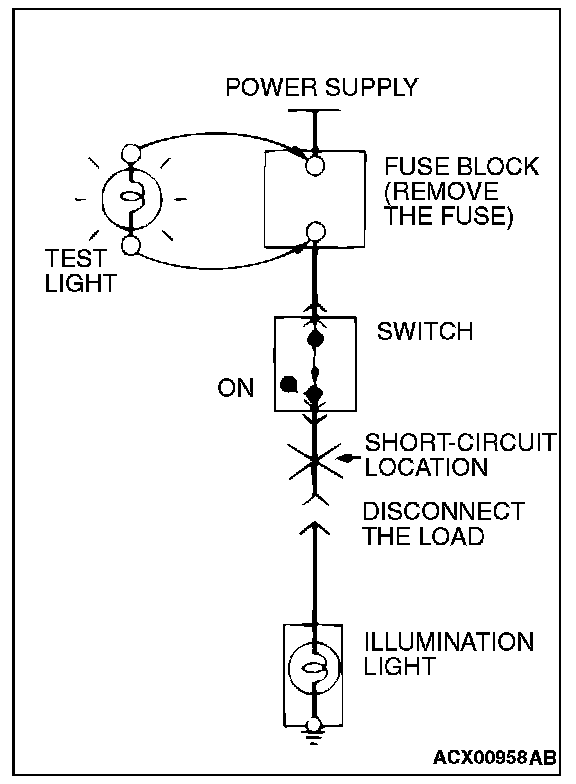 POWER SUPPLY

FUSE BLOCK (REMOVE THE FUSE)

TEST LIGHT

SWITCH

ON

SHORT-CIRCUIT LOCATION

DISCONNECT THE LOAD

ILLUMINATION LIGHT

ACX00958AB