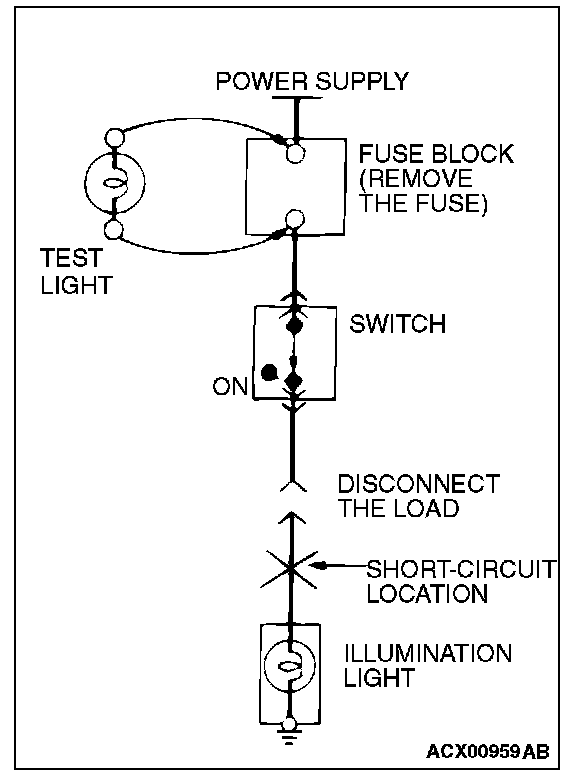 POWER SUPPLY

FUSE BLOCK (REMOVE THE FUSE)

TEST LIGHT

SWITCH

ON

DISCONNECT THE LOAD

SHORT-CIRCUIT LOCATION

ILLUMINATION LIGHT

ACX00959 AB