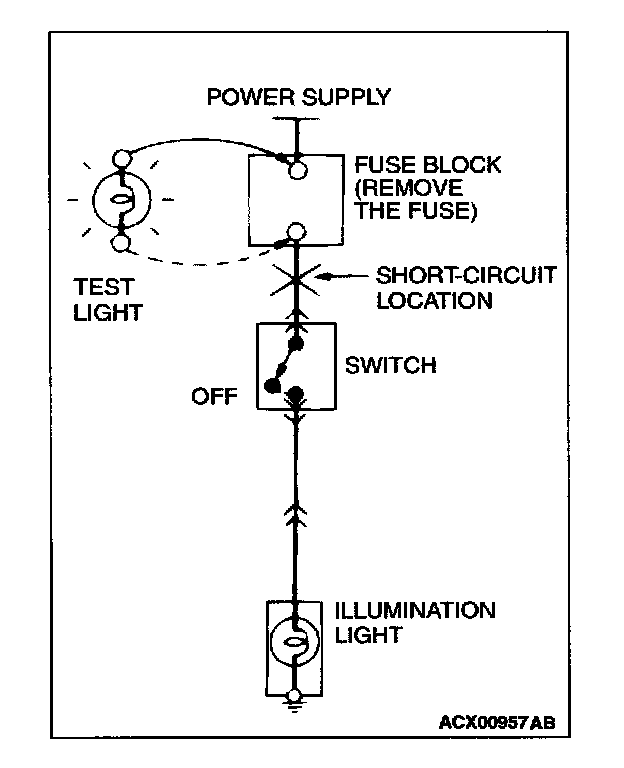 POWER SUPPLY

FUSE BLOCK (REMOVE THE FUSE)

TEST LIGHT

SHORT-CIRCUIT LOCATION

SWITCH

OFF

ILLUMINATION LIGHT

ACX00957AB