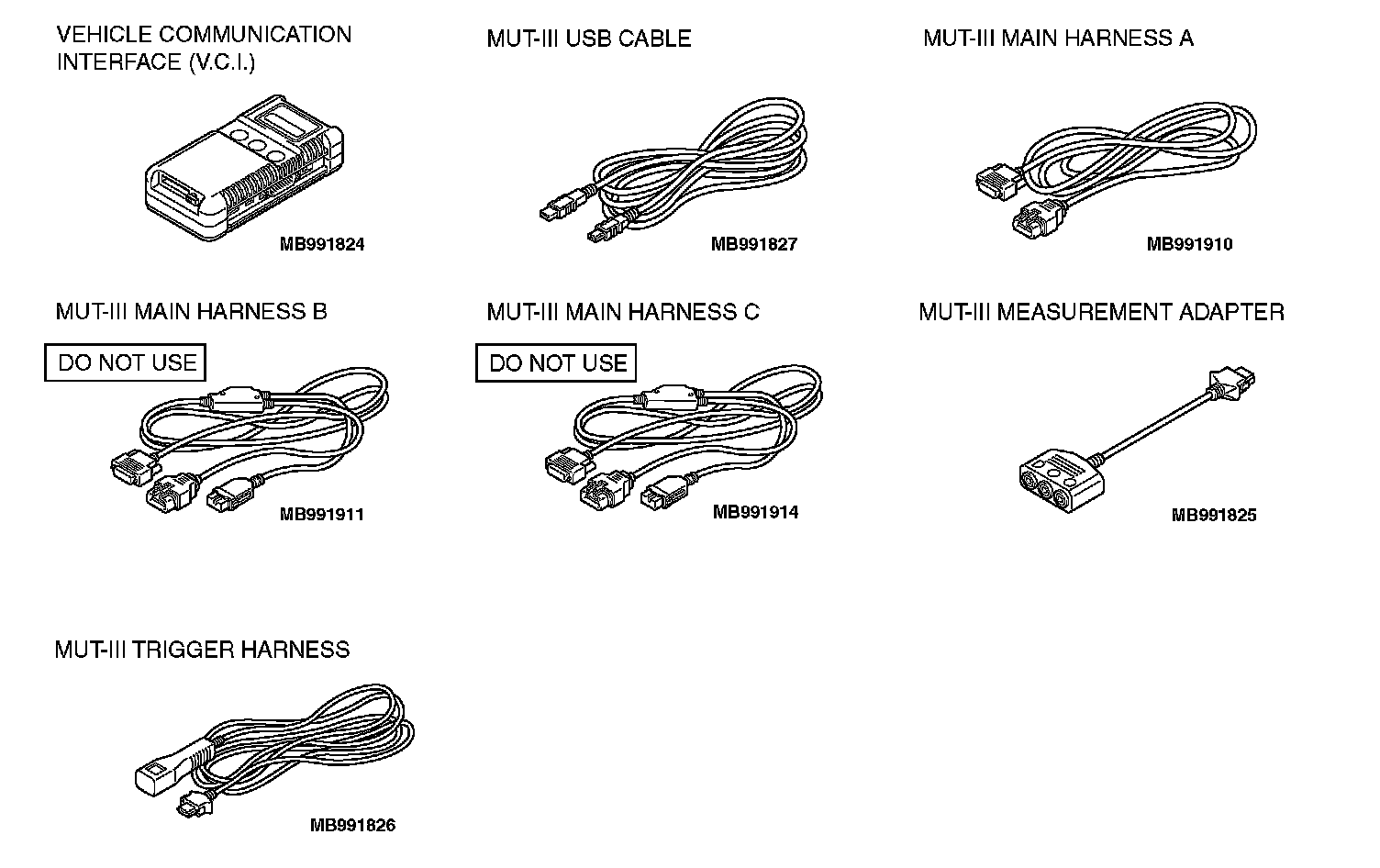 VEHICLE COMMUNICATION INTERFACE (V.C.I.)

MB991824

MUT-III USB CABLE

MB991827

MUT-III MAIN HARNESS A

MB991910

MUT-III MAIN HARNESS B

DO NOT USE

MB991911

MUT-III MAIN HARNESS C

DO NOT USE

MB991914

MUT-III MEASUREMENT ADAPTER

MB991825

MUT-III TRIGGER HARNESS

MB991826