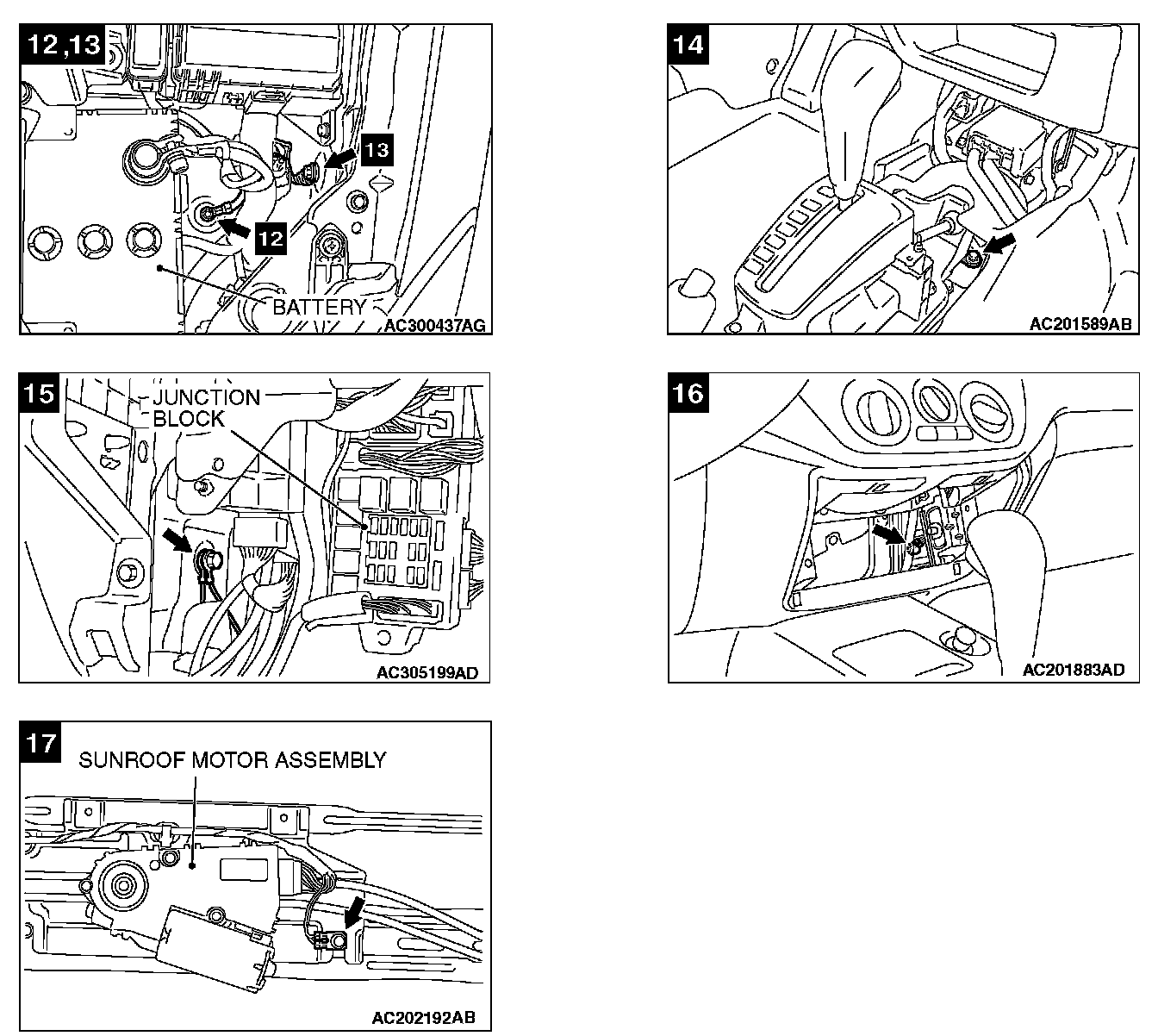 12,13

13

12

BATTERY

AC300437AG

14

AC201589AB

15

JUNCTION BLOCK

AC305199AD

16

AC201883AD

17

SUNROOF MOTOR ASSEMBLY

AC202192AB