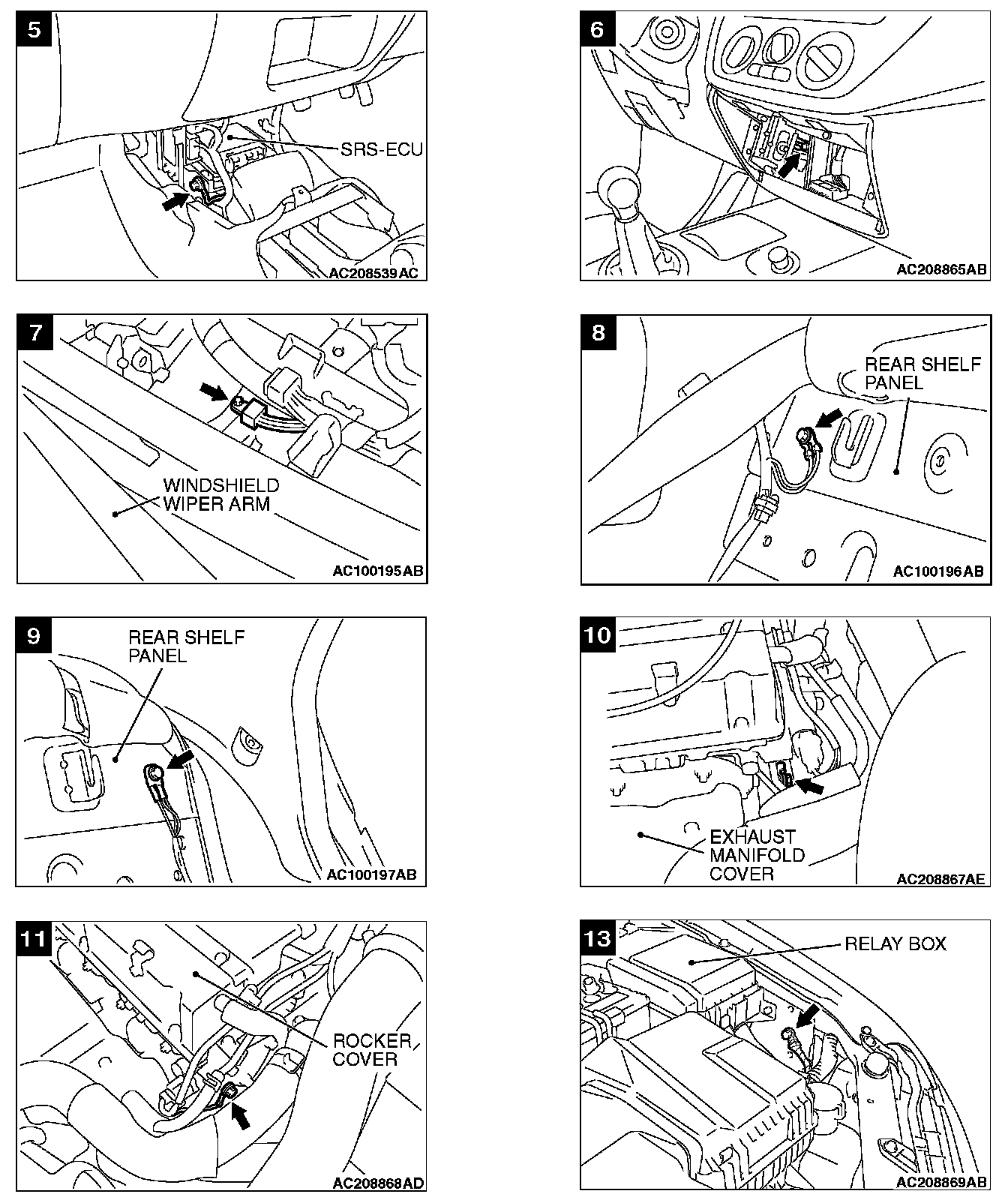 5

SRS-ECU

AC208539AC

6

AC208865AB

7

WINDSHIELD WIPER ARM

AC100195AB

8

REAR SHELF PANEL

AC100196AB

9

REAR SHELF PANEL

AC100197AB

10

EXHAUST MANIFOLD COVER

AC208867AE

11

ROCKER COVER

AC208868AD

13

RELAY BOX

AC208869AB