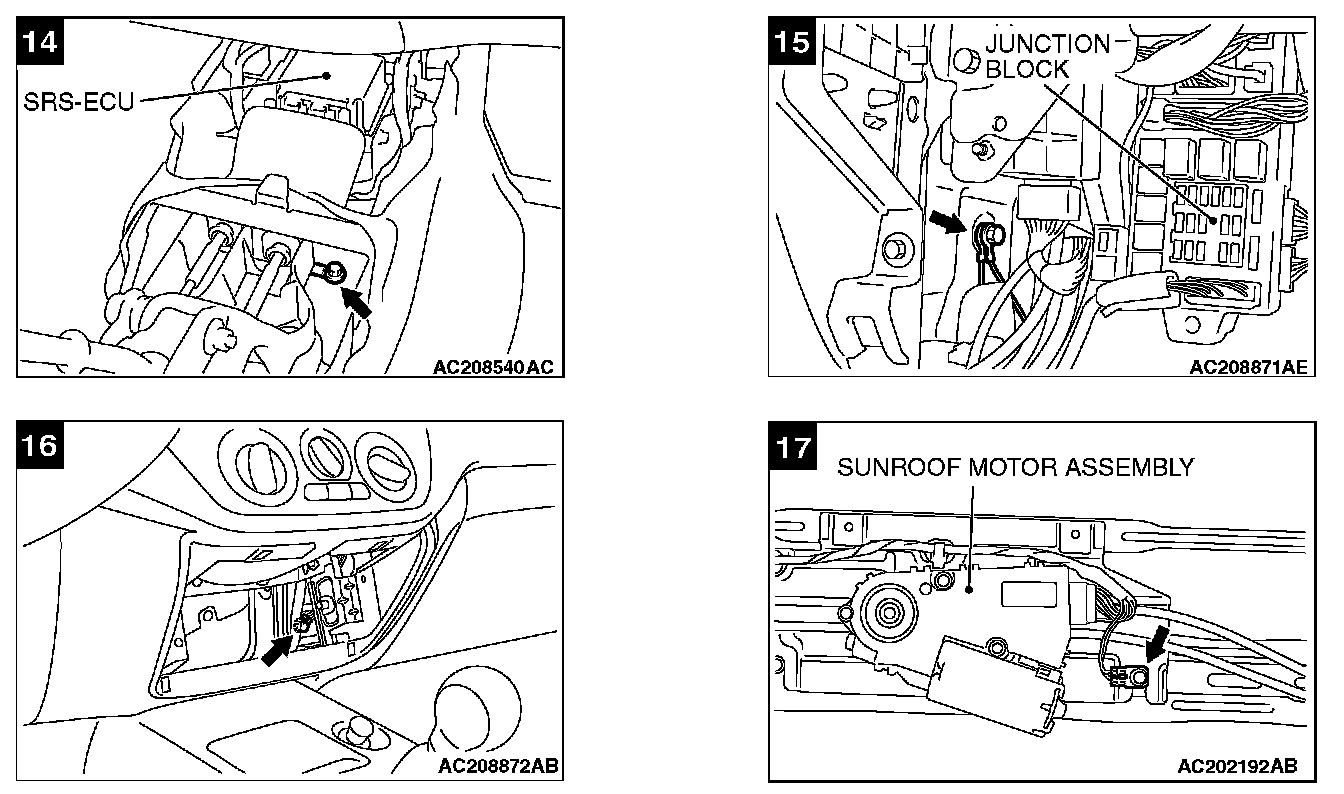 14
SRS-ECU
AC208540AC

15
JUNCTION BLOCK
AC208871AE

16
AC208872AB

17
SUNROOF MOTOR ASSEMBLY
AC202192AB