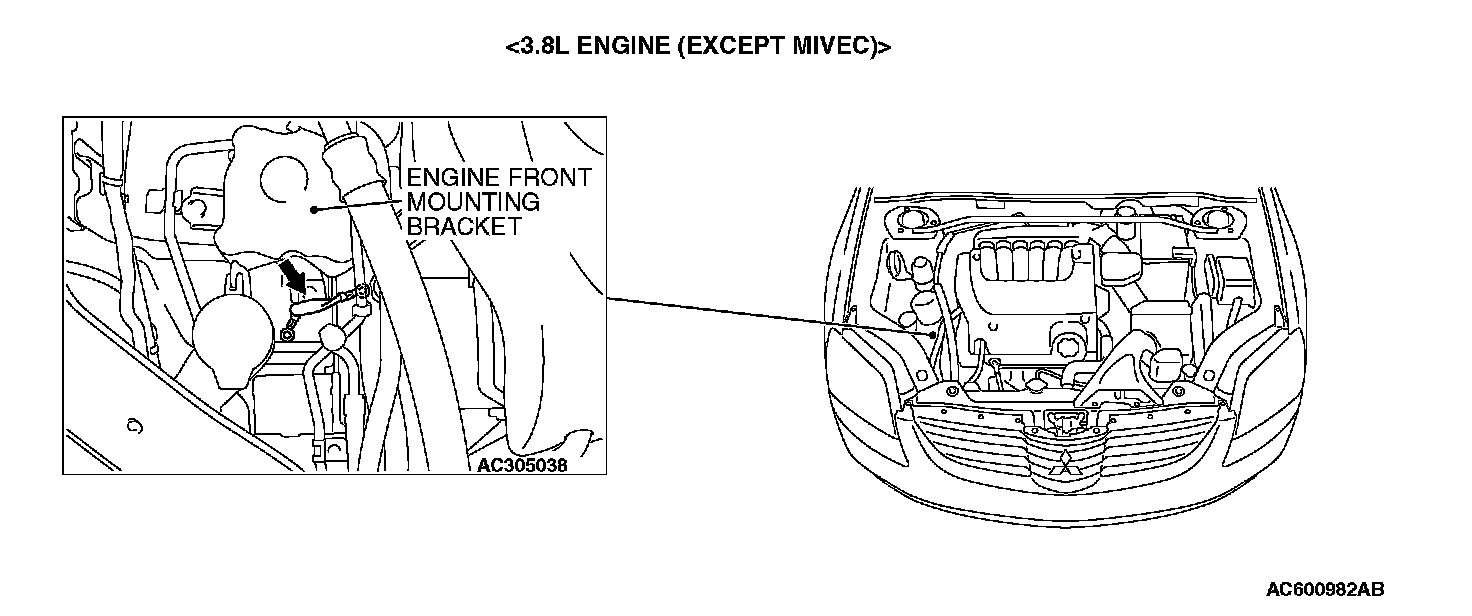 <3.8L ENGINE (EXCEPT MIVEC)>

ENGINE FRONT MOUNTING BRACKET

AC305038

AC600982AB