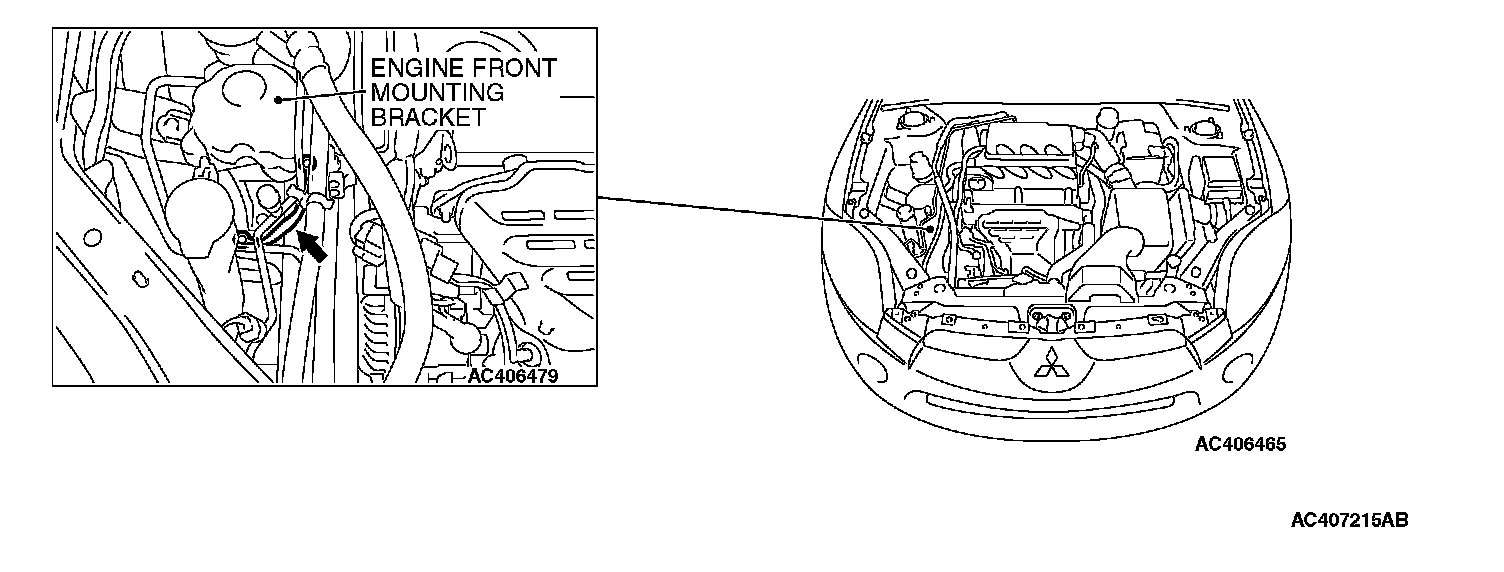 ENGINE FRONT MOUNTING BRACKET

AC406479

AC406465

AC407215AB