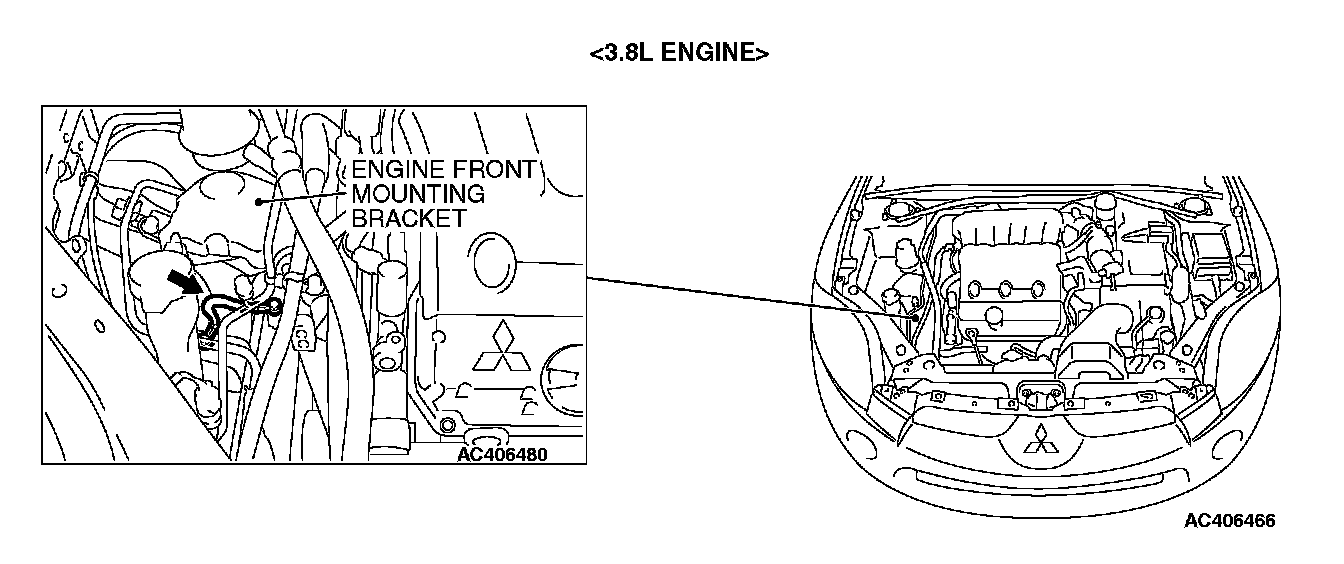 <3.8L ENGINE>

ENGINE FRONT MOUNTING BRACKET

AC406480

AC406466