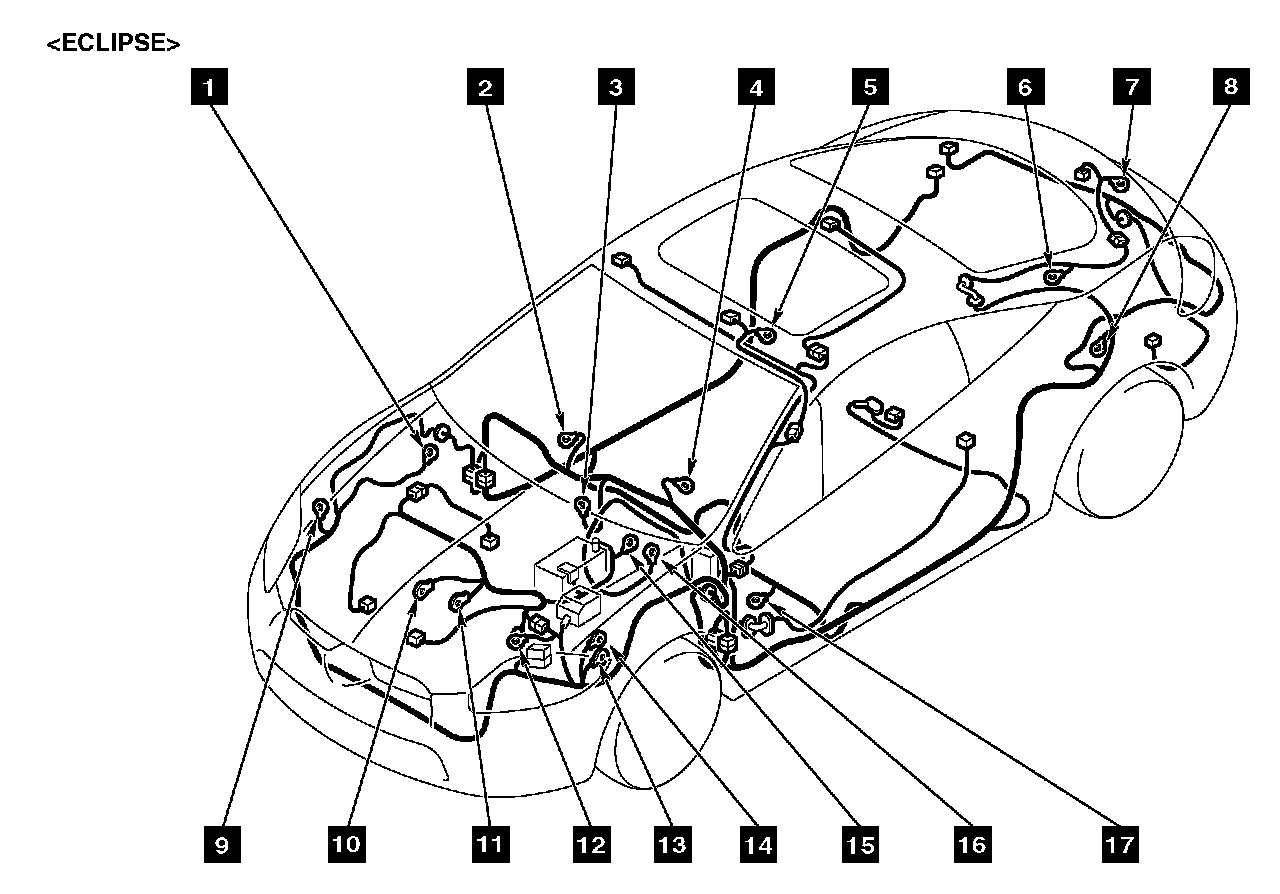 <ECLIPSE>

1
2
3
4
5
6
7
8

9
10
11
12
13
14
15
16
17