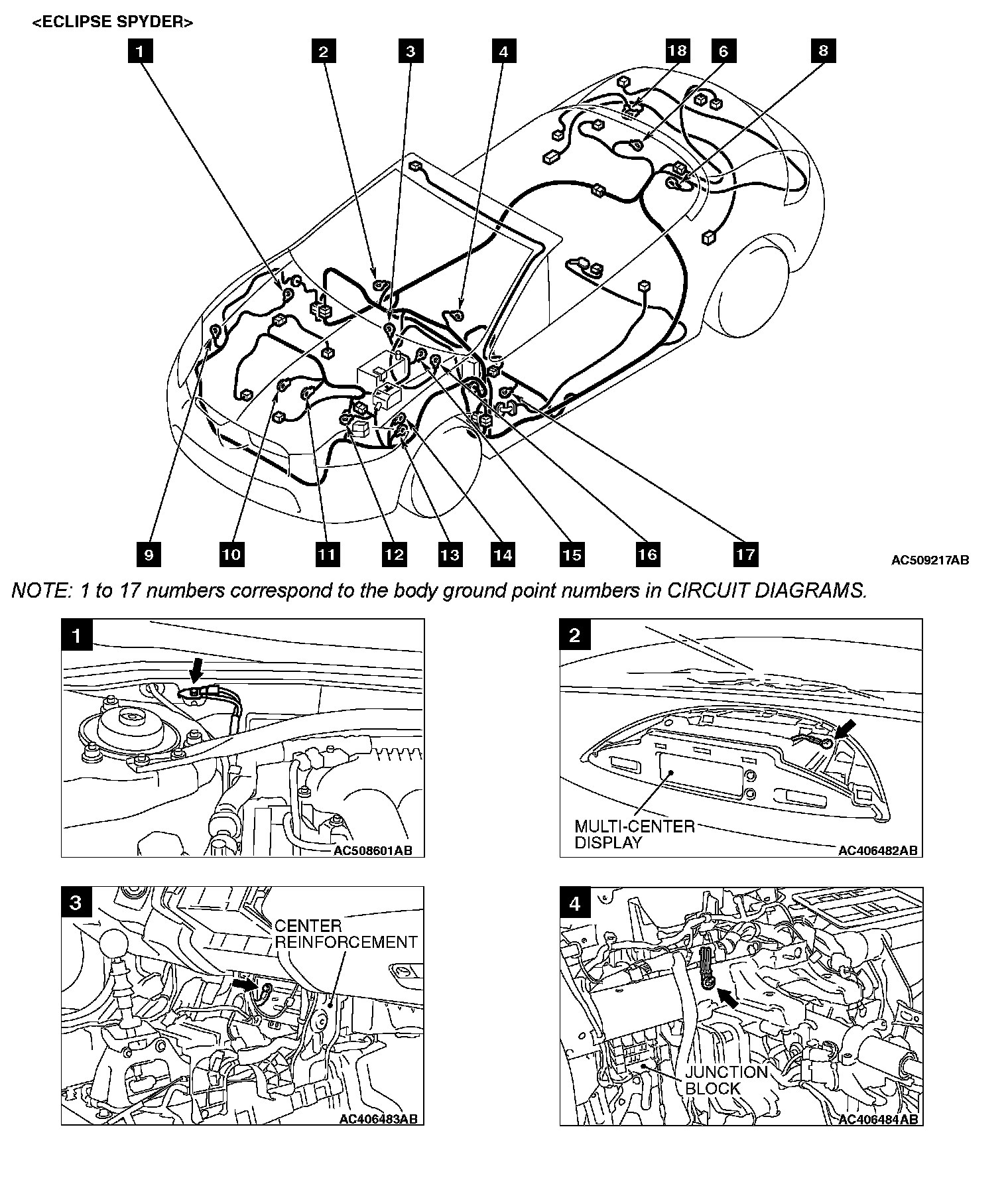 <ECLIPSE SPYDER>

1 2 3 4 18 6 8

9 10 11 12 13 14 15 16 17

AC509217AB

NOTE: 1 to 17 numbers correspond to the body ground point numbers in CIRCUIT DIAGRAMS.

1

AC508601AB

2

MULTI-CENTER DISPLAY

AC406482AB

3

CENTER REINFORCEMENT

AC406483AB

4

JUNCTION BLOCK

AC406484AB