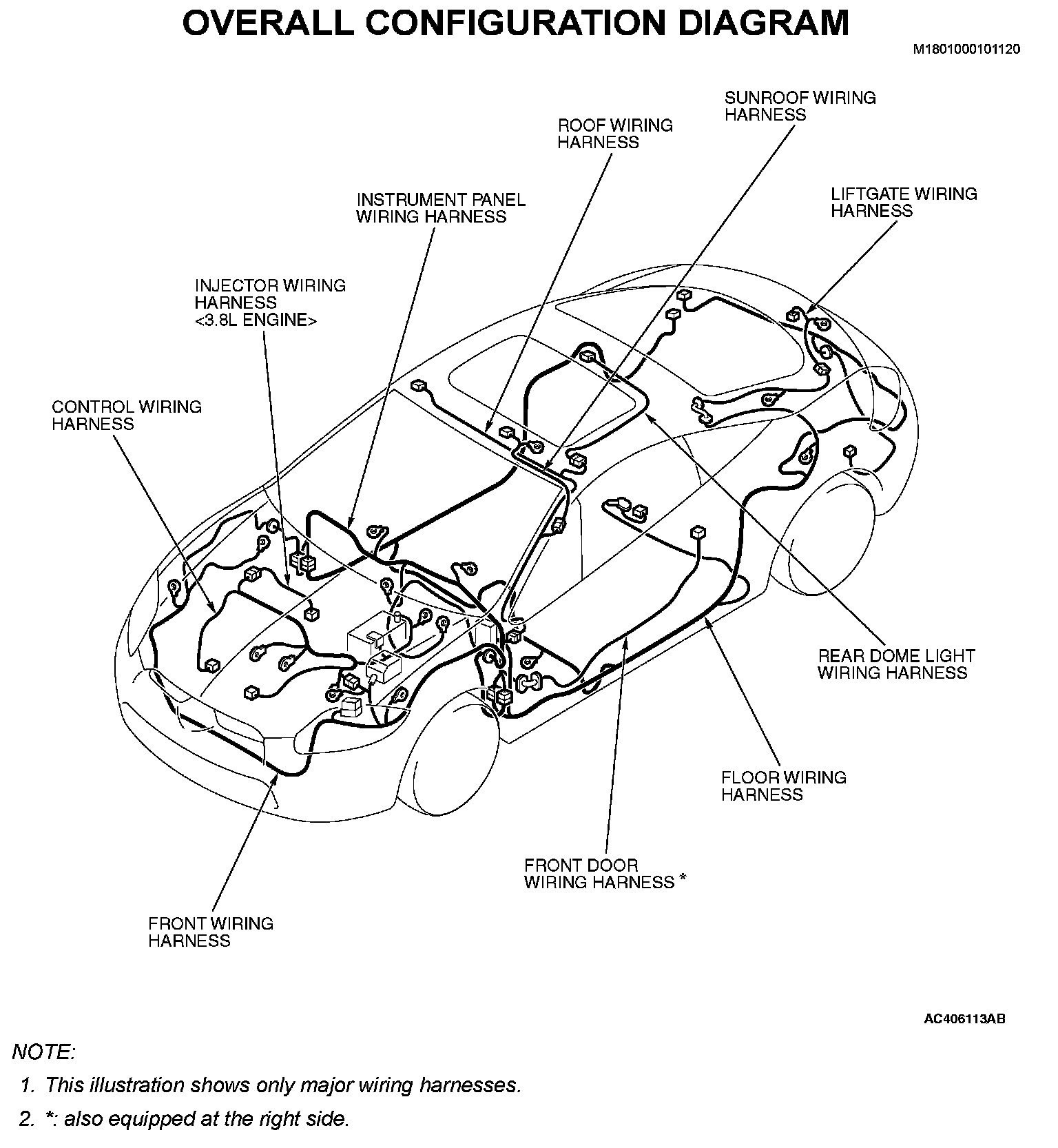 OVERALL CONFIGURATION DIAGRAM

M1801000101120

SUNROOF WIRING HARNESS

ROOF WIRING HARNESS

LIFTGATE WIRING HARNESS

INSTRUMENT PANEL WIRING HARNESS

INJECTOR WIRING HARNESS <3.8L ENGINE>

CONTROL WIRING HARNESS

REAR DOME LIGHT WIRING HARNESS

FLOOR WIRING HARNESS

FRONT DOOR WIRING HARNESS *

FRONT WIRING HARNESS

AC406113AB

NOTE:

1. This illustration shows only major wiring harnesses.

2. *: also equipped at the right side.