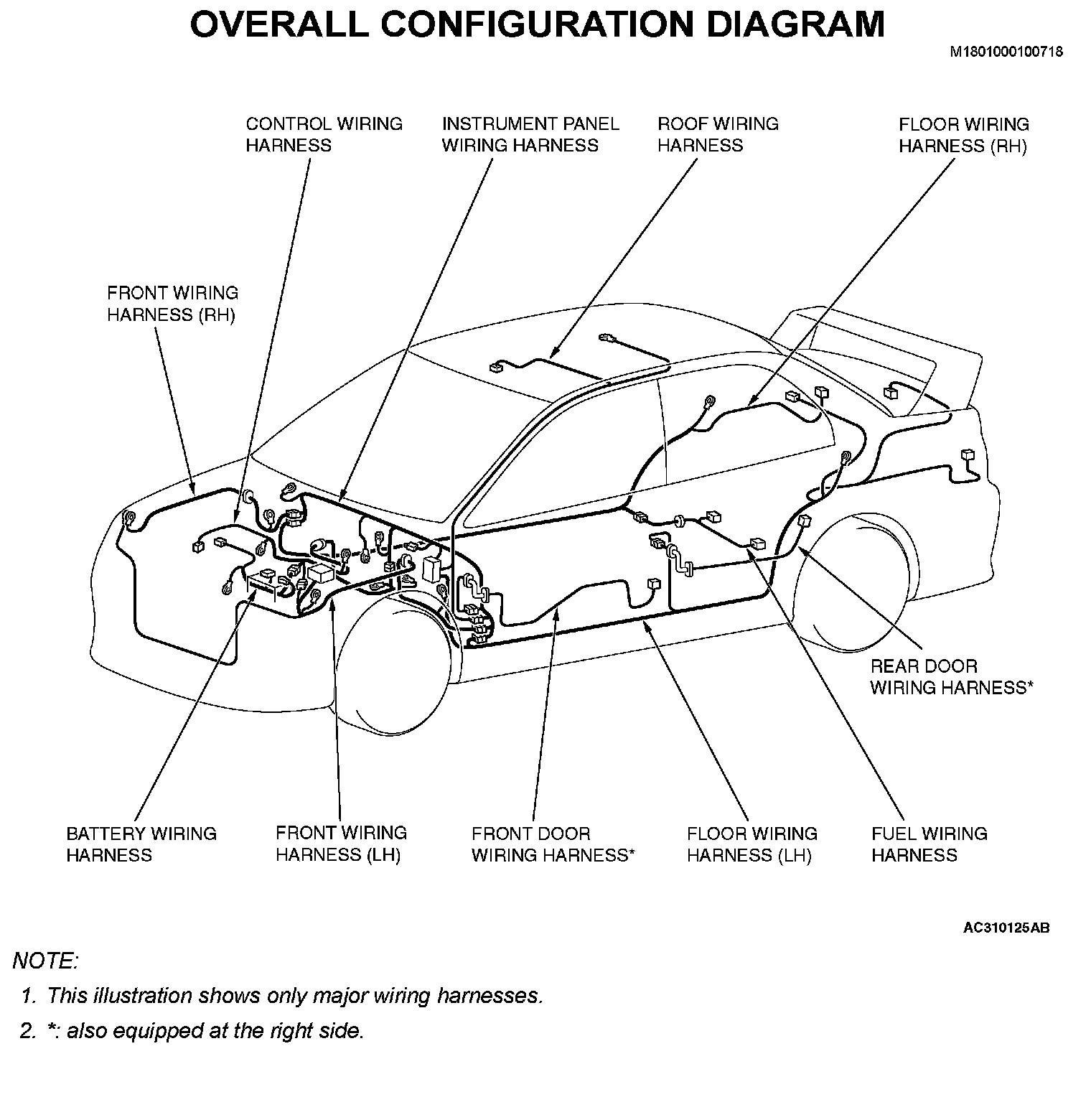 OVERALL CONFIGURATION DIAGRAM

M1801000100718

CONTROL WIRING HARNESS

INSTRUMENT PANEL WIRING HARNESS

ROOF WIRING HARNESS

FLOOR WIRING HARNESS (RH)

FRONT WIRING HARNESS (RH)

REAR DOOR WIRING HARNESS*

BATTERY WIRING HARNESS

FRONT WIRING HARNESS (LH)

FRONT DOOR WIRING HARNESS*

FLOOR WIRING HARNESS (LH)

FUEL WIRING HARNESS

AC310125AB

NOTE:

1. This illustration shows only major wiring harnesses.

2. *: also equipped at the right side.