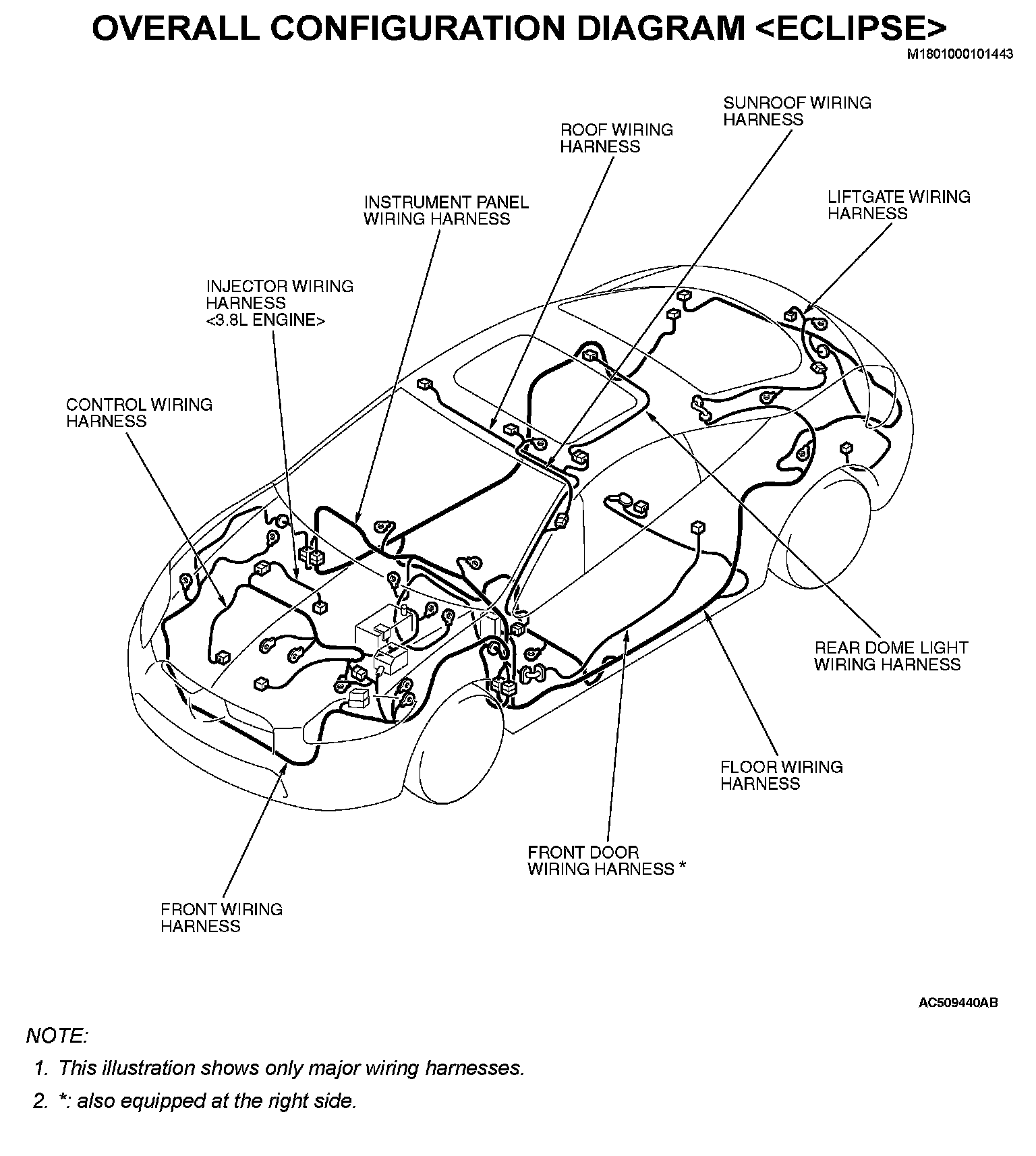 OVERALL CONFIGURATION DIAGRAM <ECLIPSE>

M1801000101443

SUNROOF WIRING HARNESS

ROOF WIRING HARNESS

LIFTGATE WIRING HARNESS

INSTRUMENT PANEL WIRING HARNESS

INJECTOR WIRING HARNESS <3.8L ENGINE>

CONTROL WIRING HARNESS

REAR DOME LIGHT WIRING HARNESS

FLOOR WIRING HARNESS

FRONT DOOR WIRING HARNESS *

FRONT WIRING HARNESS

AC509440AB

NOTE:

1. This illustration shows only major wiring harnesses.

2. *: also equipped at the right side.